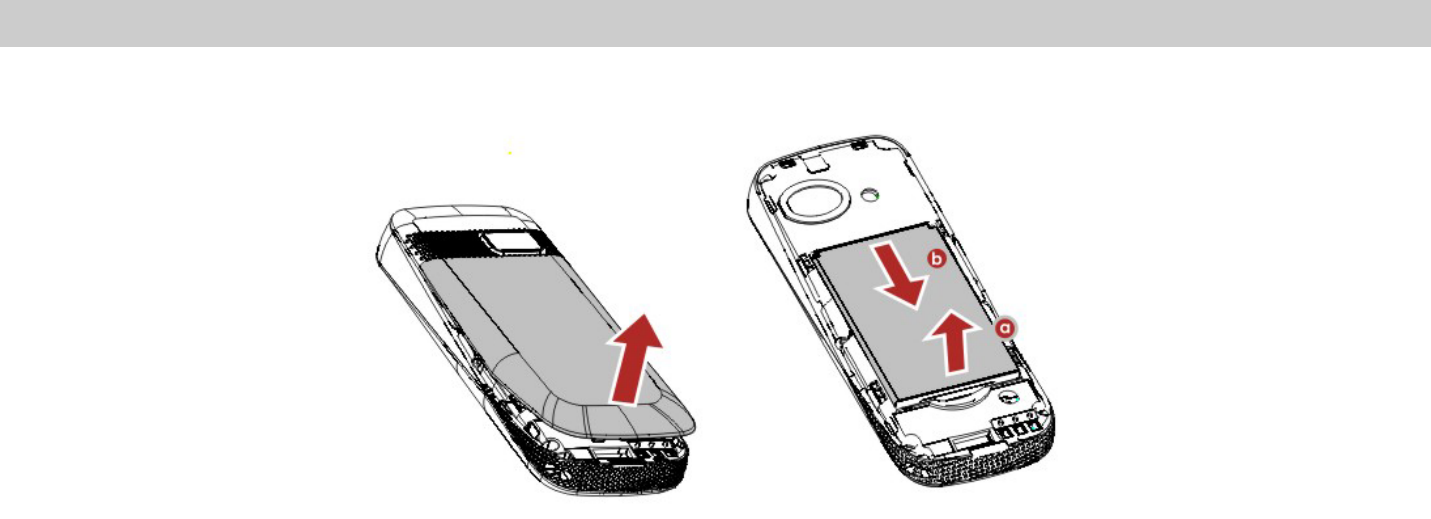 b
a