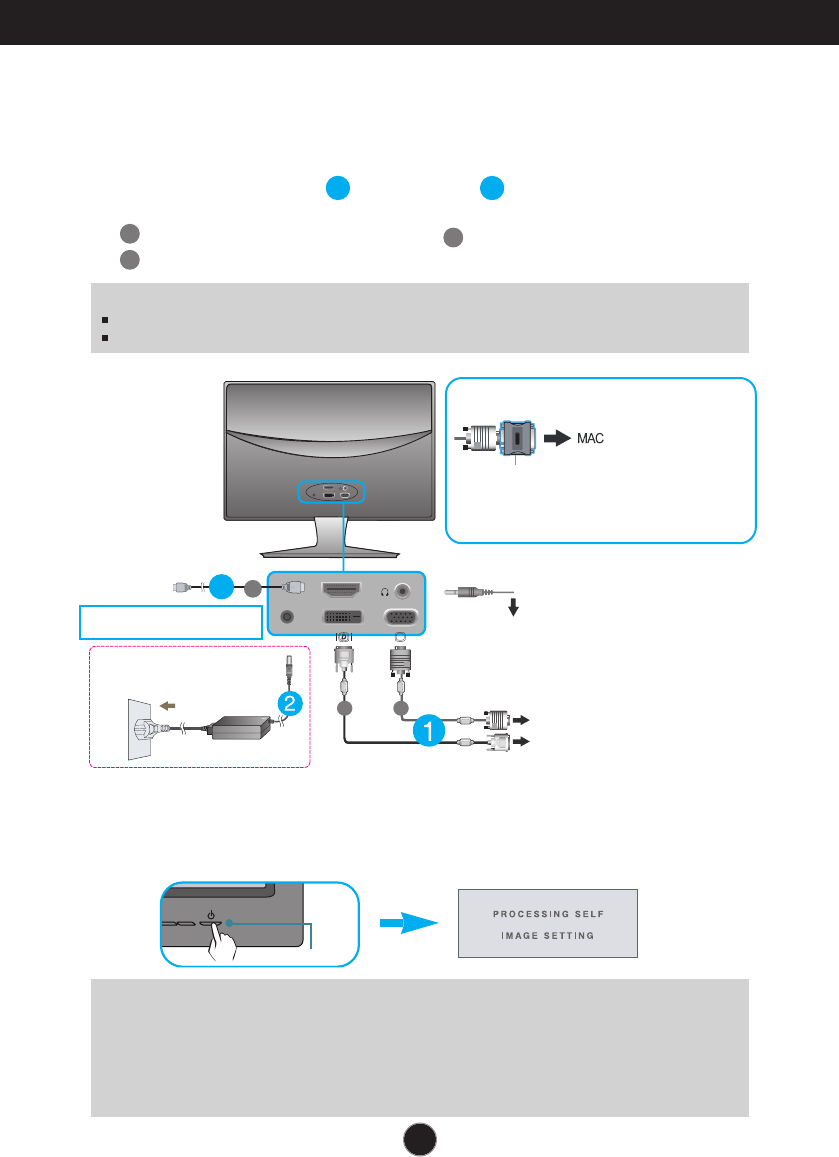 MAC

2

1

PROCESSING SELF
IMAGE SETTING