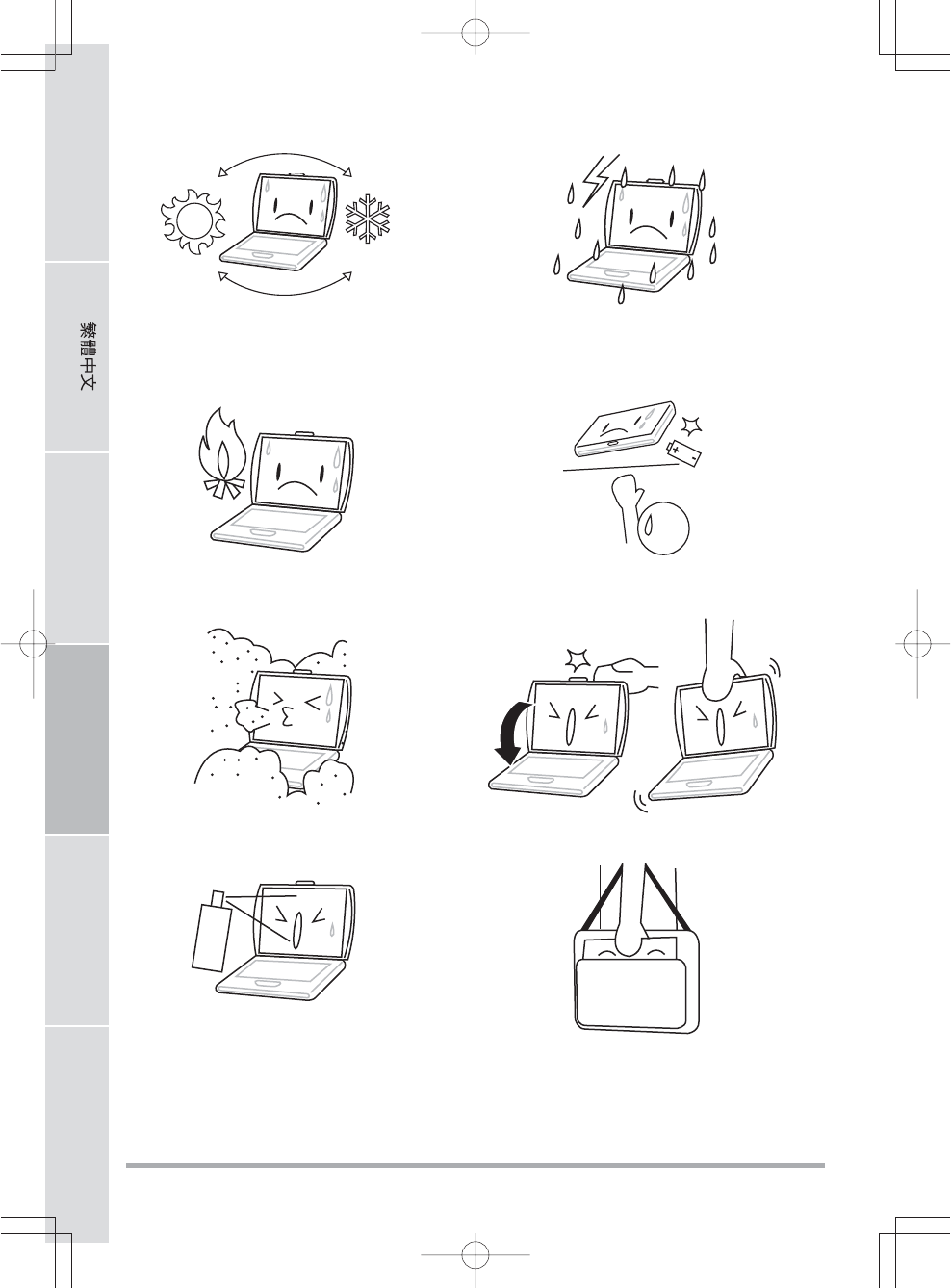 繁體中文