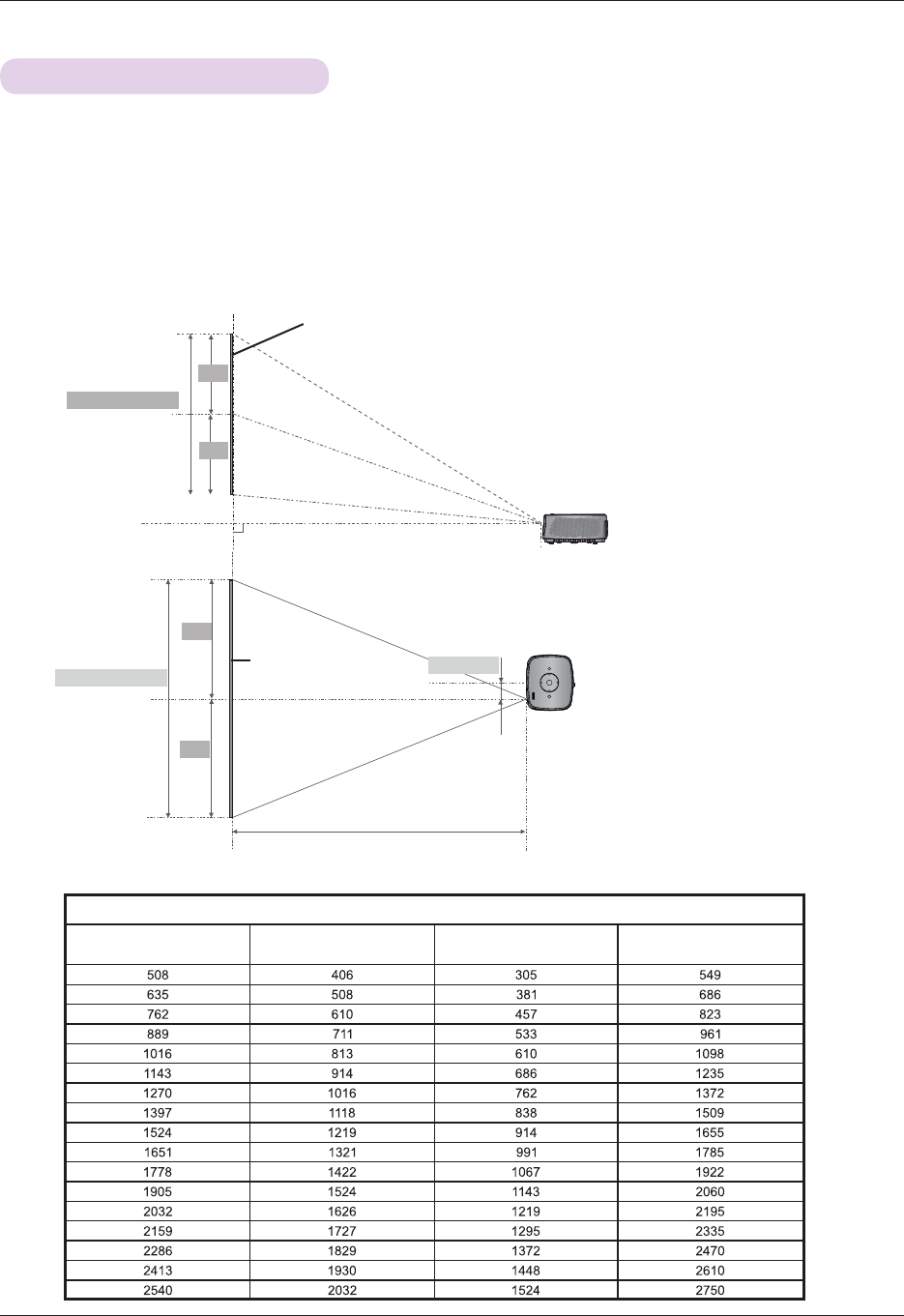 |  |  |  |  |
|---|---|---|---|
| 508 | 406 | 305 | 549 |
| 635 | 508 | 381 | 686 |
| 762 | 610 | 457 | 823 |
| 889 | 711 | 533 | 961 |
| 1016 | 813 | 610 | 1098 |
| 1143 | 914 | 686 | 1235 |
| 1270 | 1016 | 762 | 1372 |
| 1397 | 1118 | 838 | 1509 |
| 1524 | 1219 | 914 | 1655 |
| 1651 | 1321 | 991 | 1785 |
| 1778 | 1422 | 1067 | 1922 |
| 1905 | 1524 | 1143 | 2060 |
| 2032 | 1626 | 1219 | 2195 |
| 2159 | 1727 | 1295 | 2335 |
| 2286 | 1829 | 1372 | 2470 |
| 2413 | 1930 | 1448 | 2610 |
| 2540 | 2032 | 1524 | 2750 |