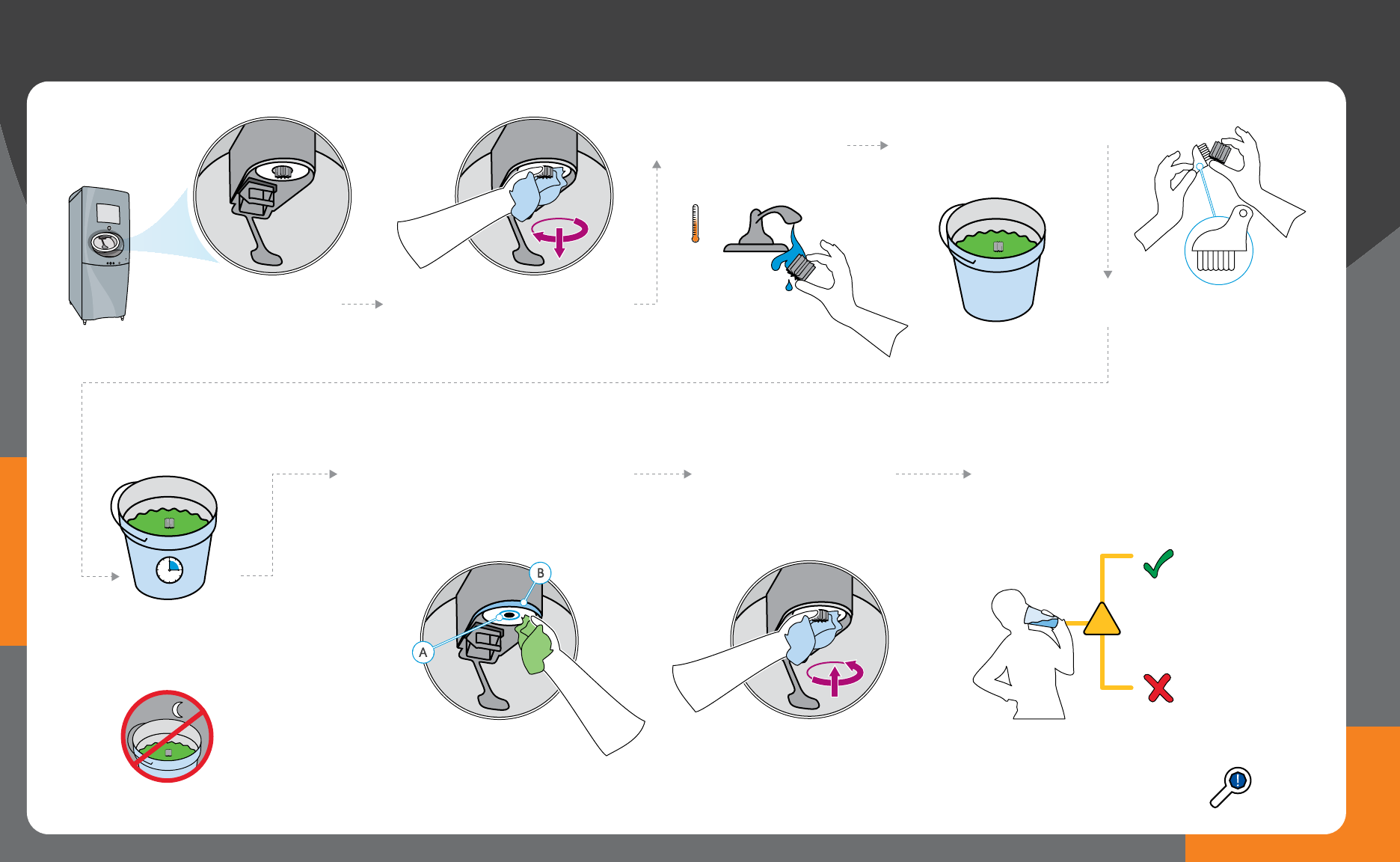 B

A