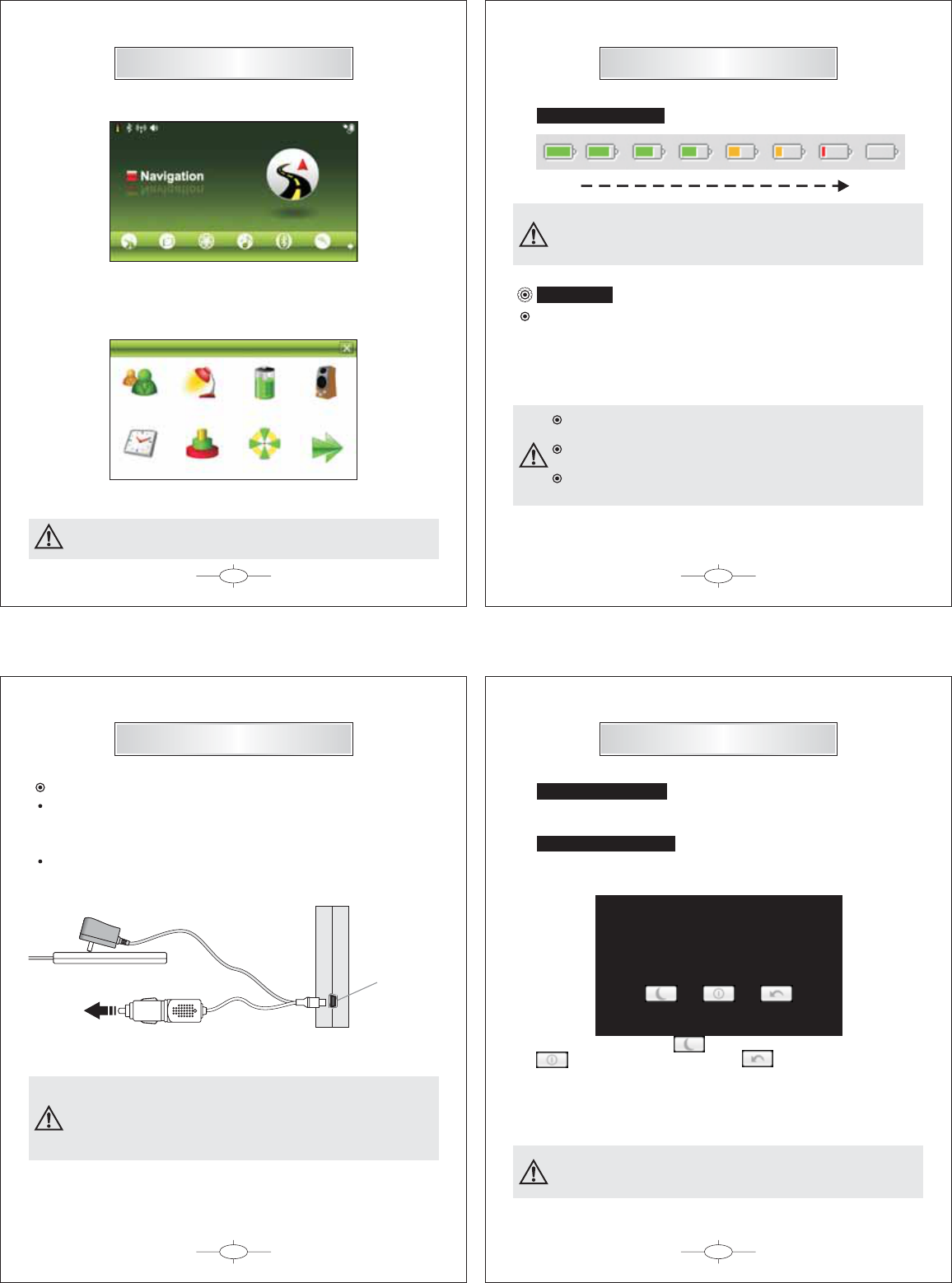 Navigation