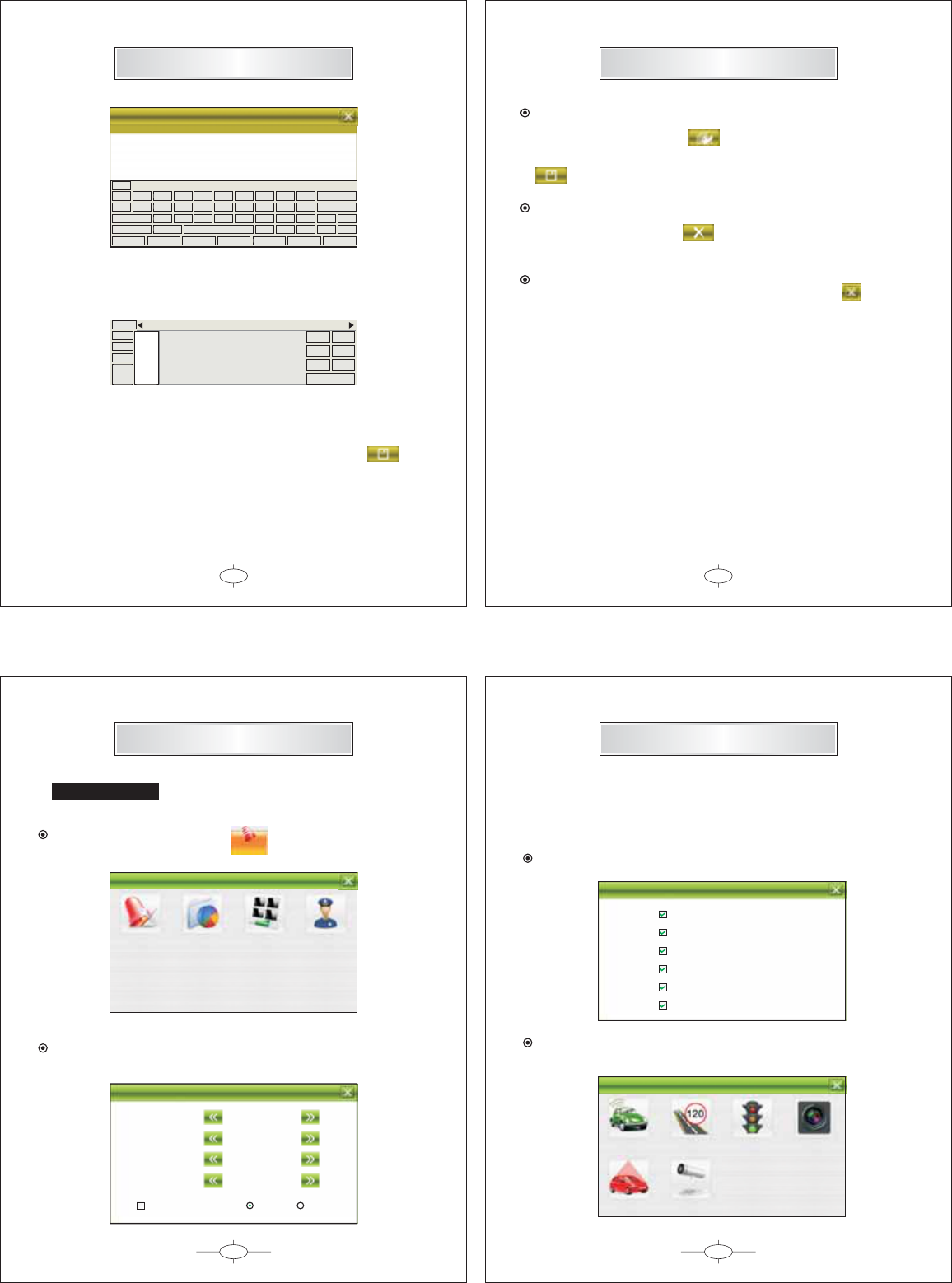 120