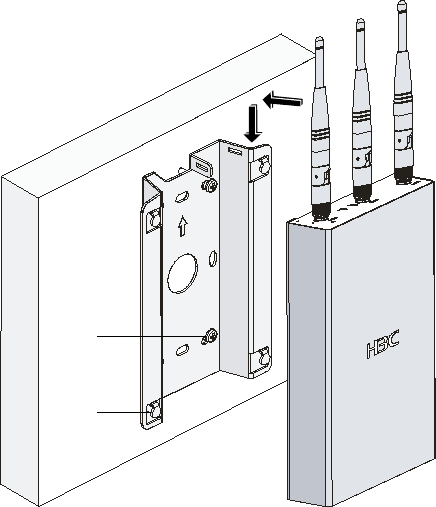 H3C