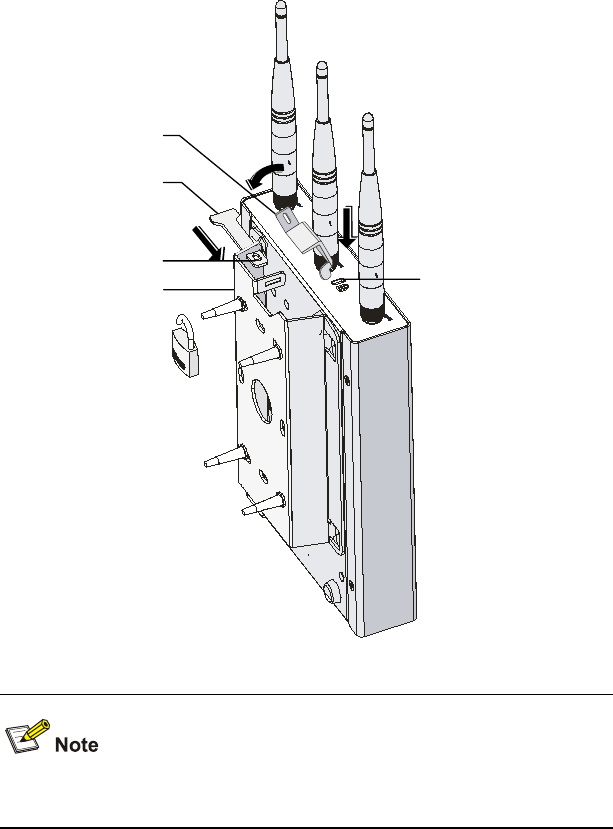 Note