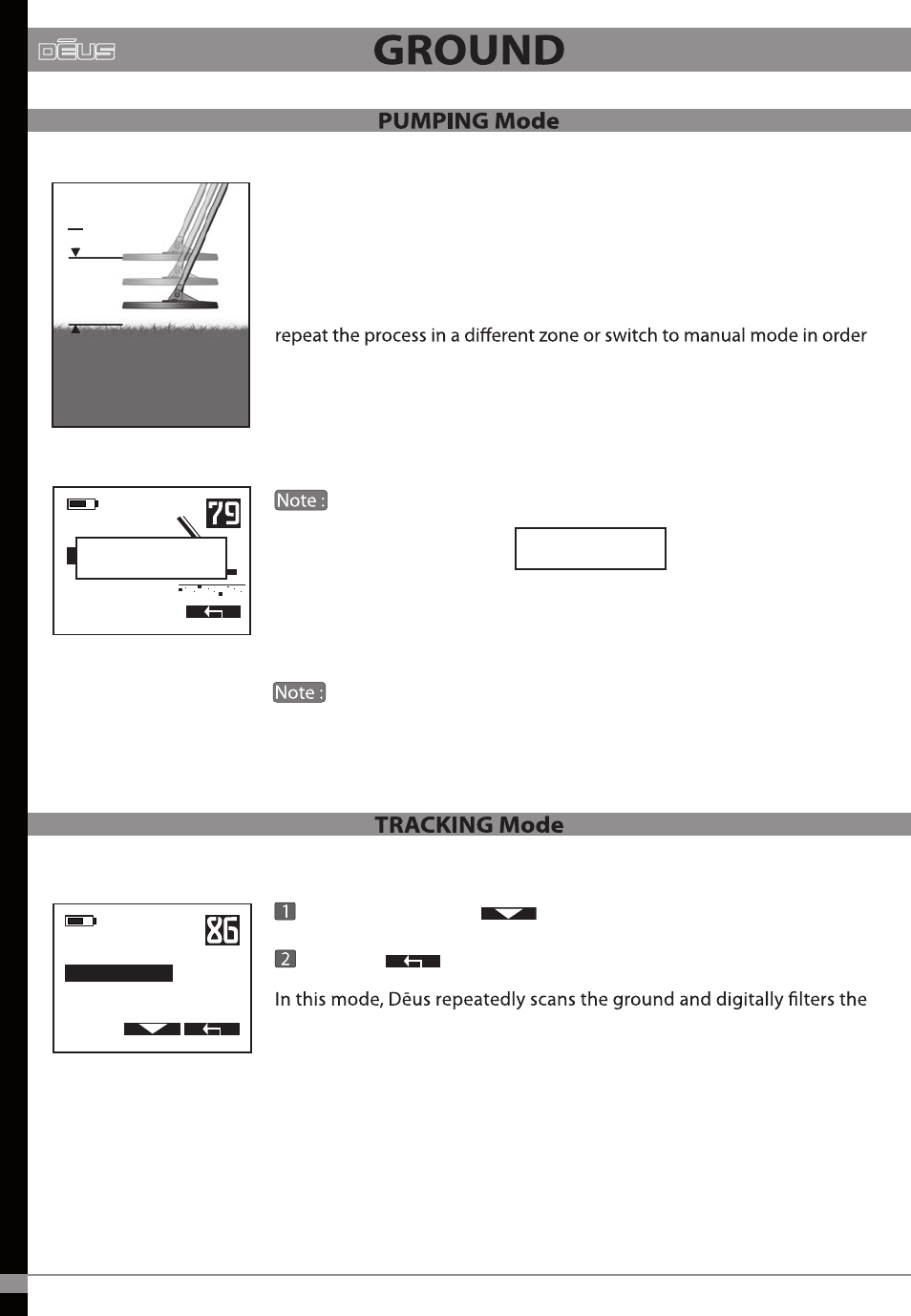 DĒUS

GROUND

PUMPING Mode

repeat the process in a different zone or switch to manual mode in order

79

Note :

Note :

TRACKING Mode

86

1

2

In this mode, Dēus repeatedly scans the ground and digitally filters the