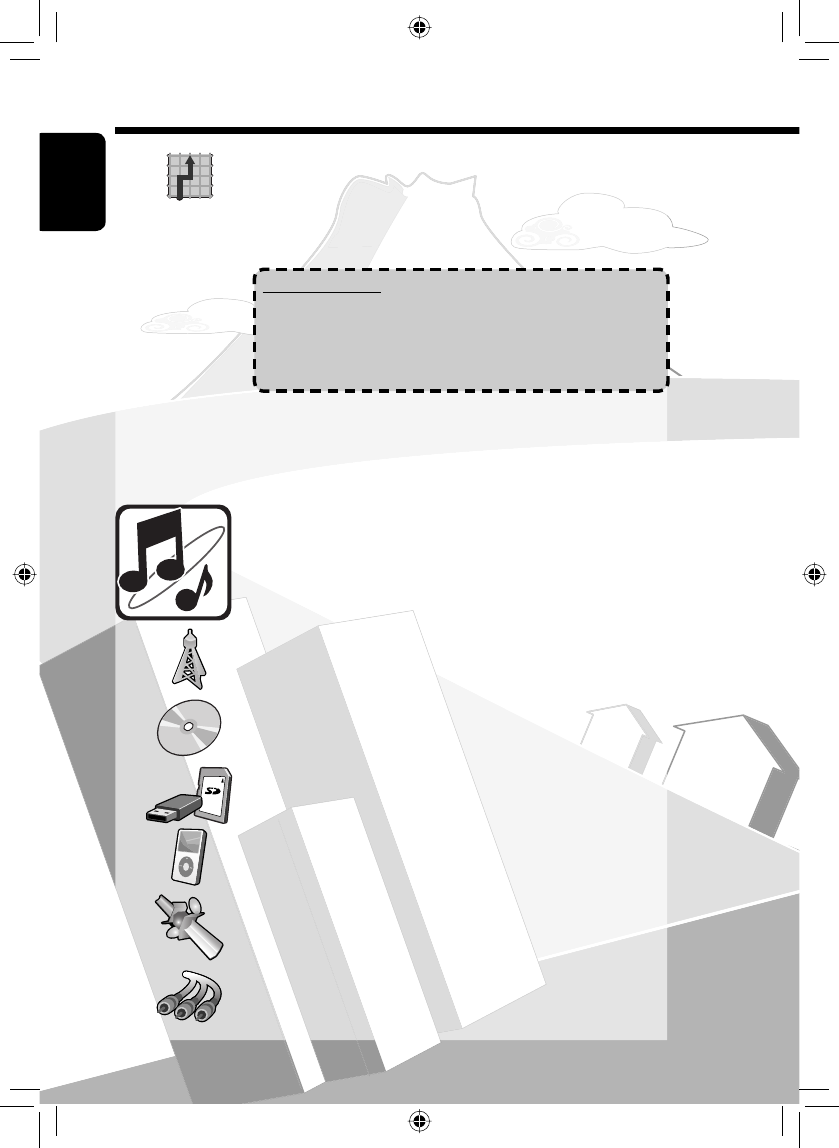 SD