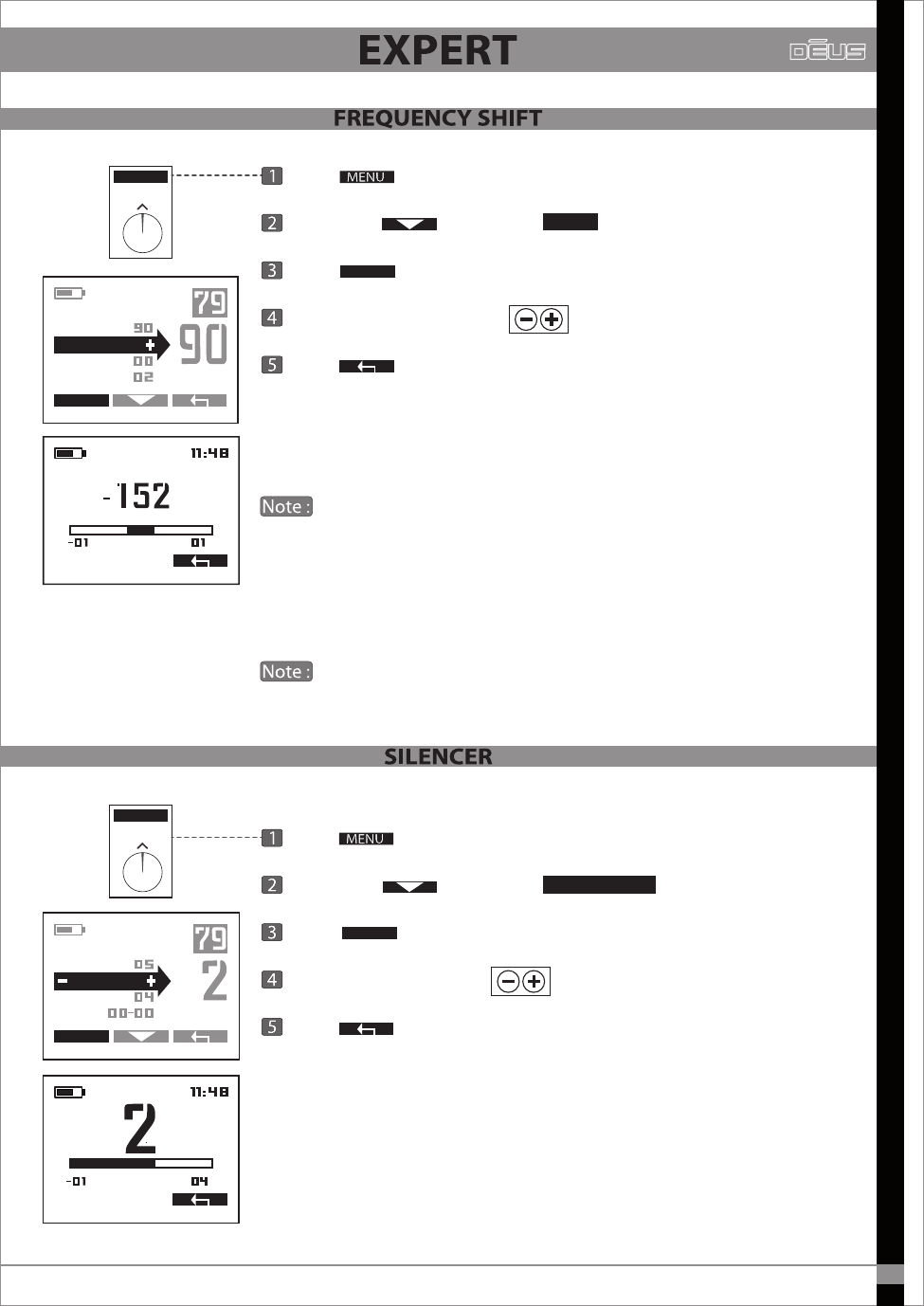 EXPERT

DEUS

FREQUENCY SHIFT

1 MENU

2

3

4

5

79
90
90
00
02

11:48
-152
-01 01

Note :

Note :

SILENCER

1 MENU

2

3

4

5

79
05
2
04
00-00

11:48
2
-01 04