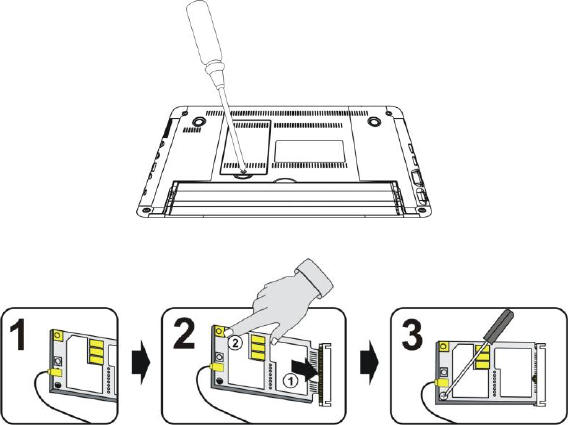 1

2

②

①

3