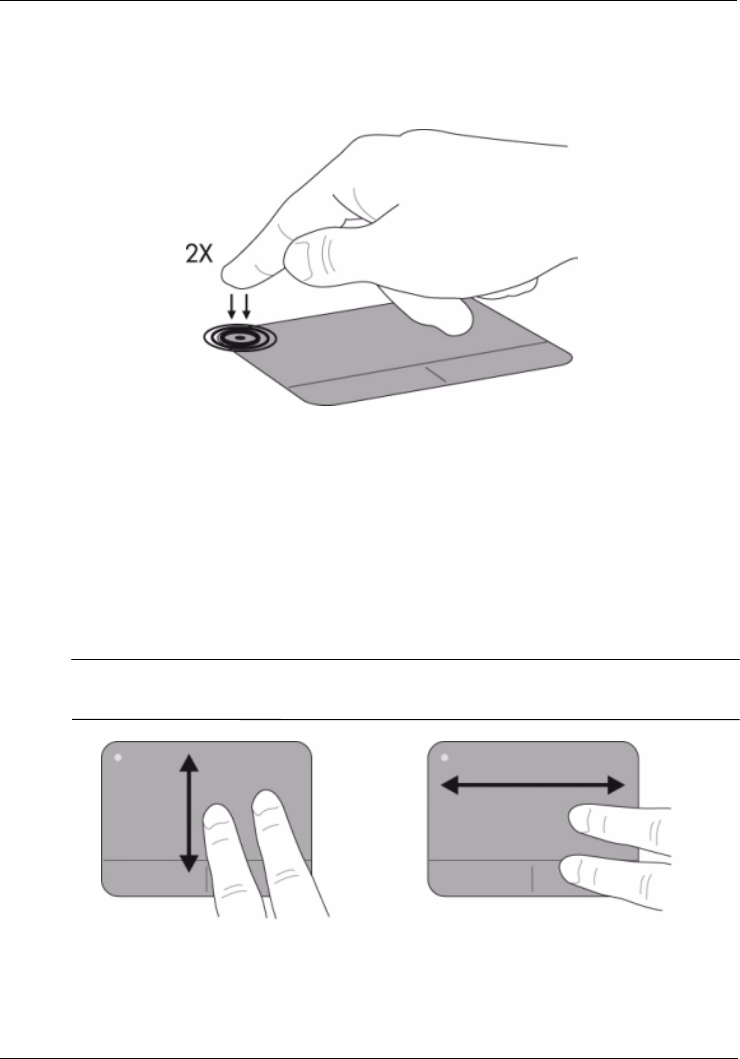 2X