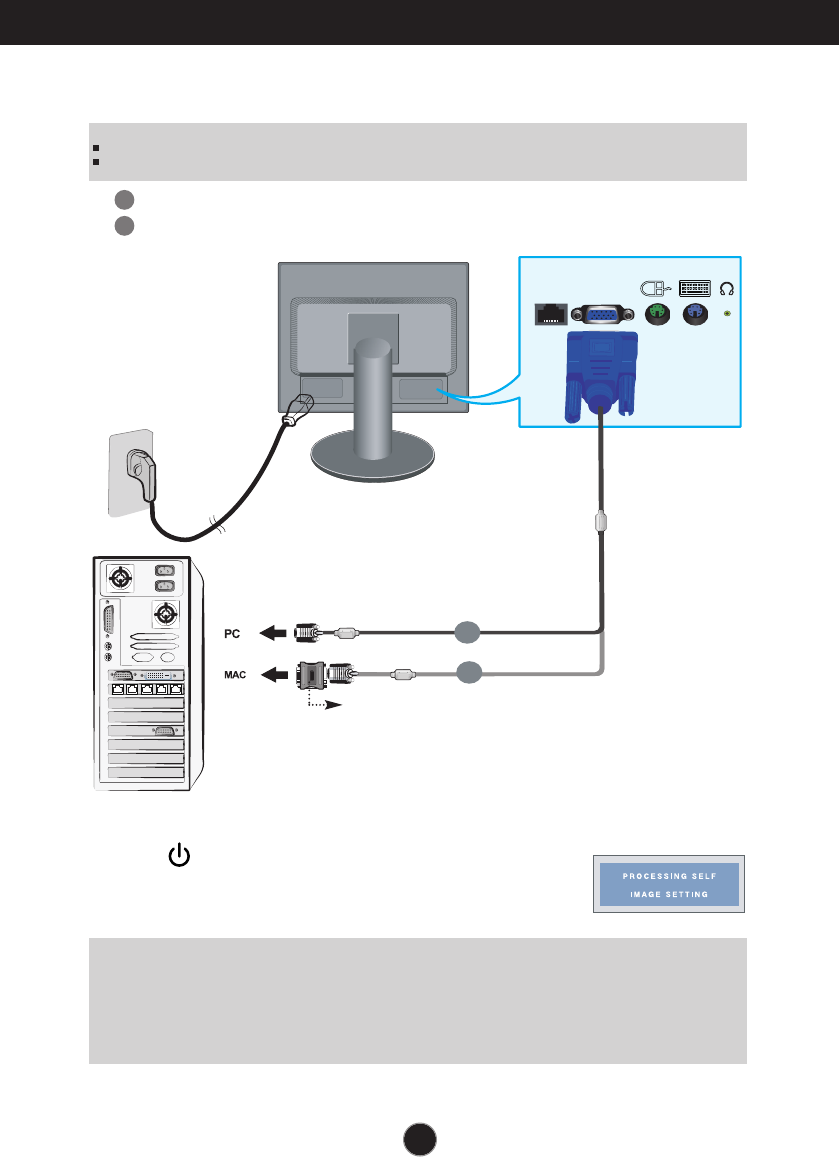 PC

MAC

PROCESSING SELF
IMAGE SETTING