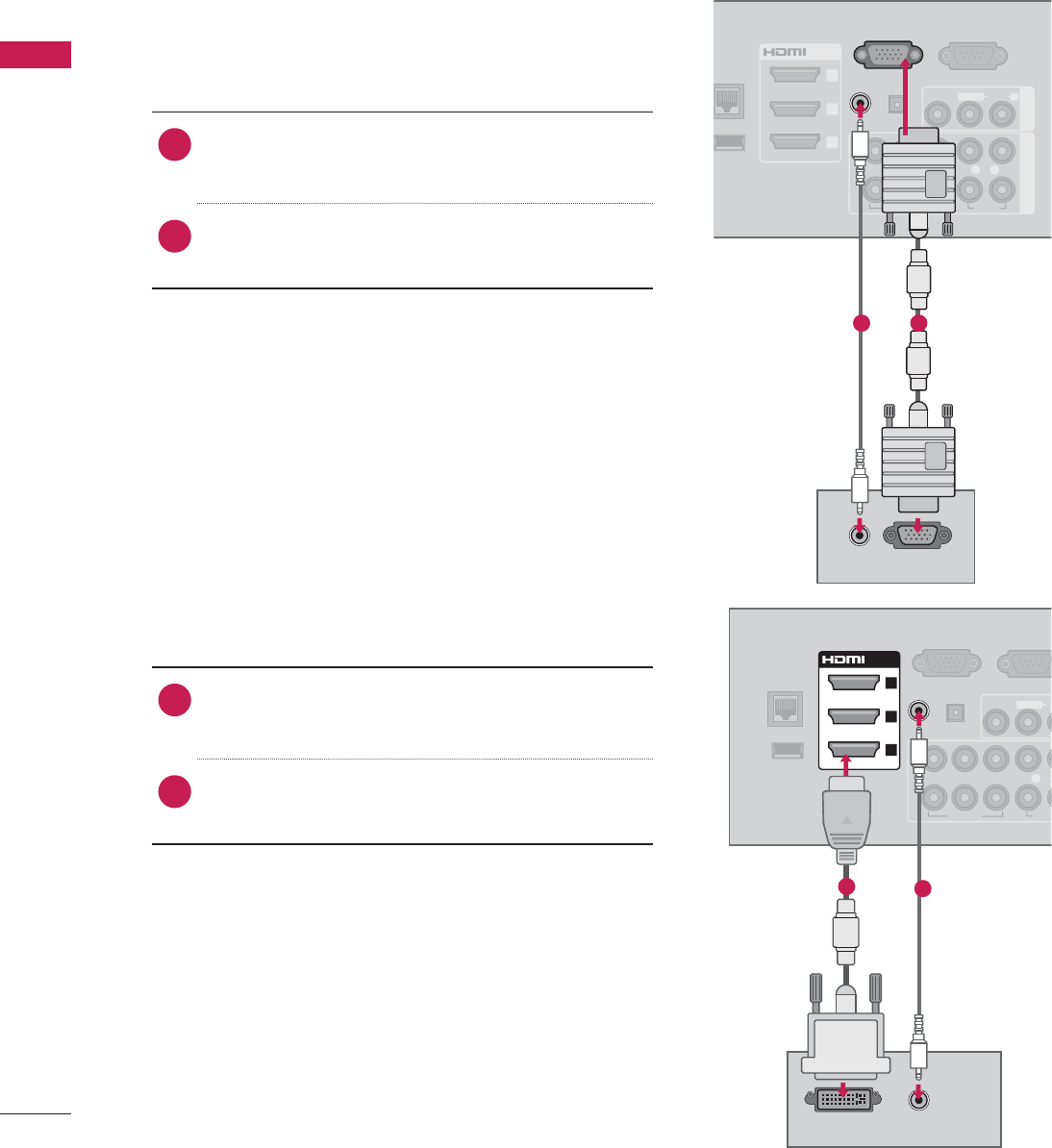 HDMI

HDMI