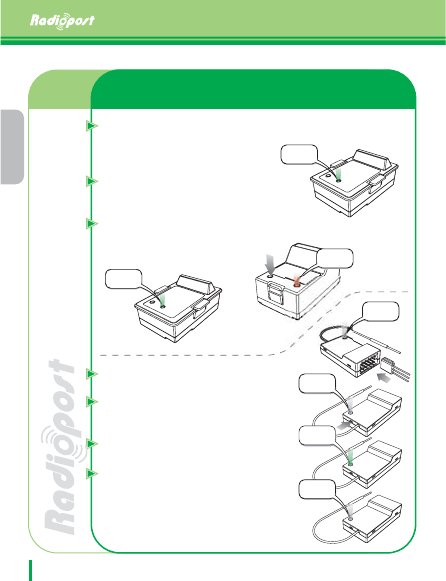 Radiopost

Radiopost