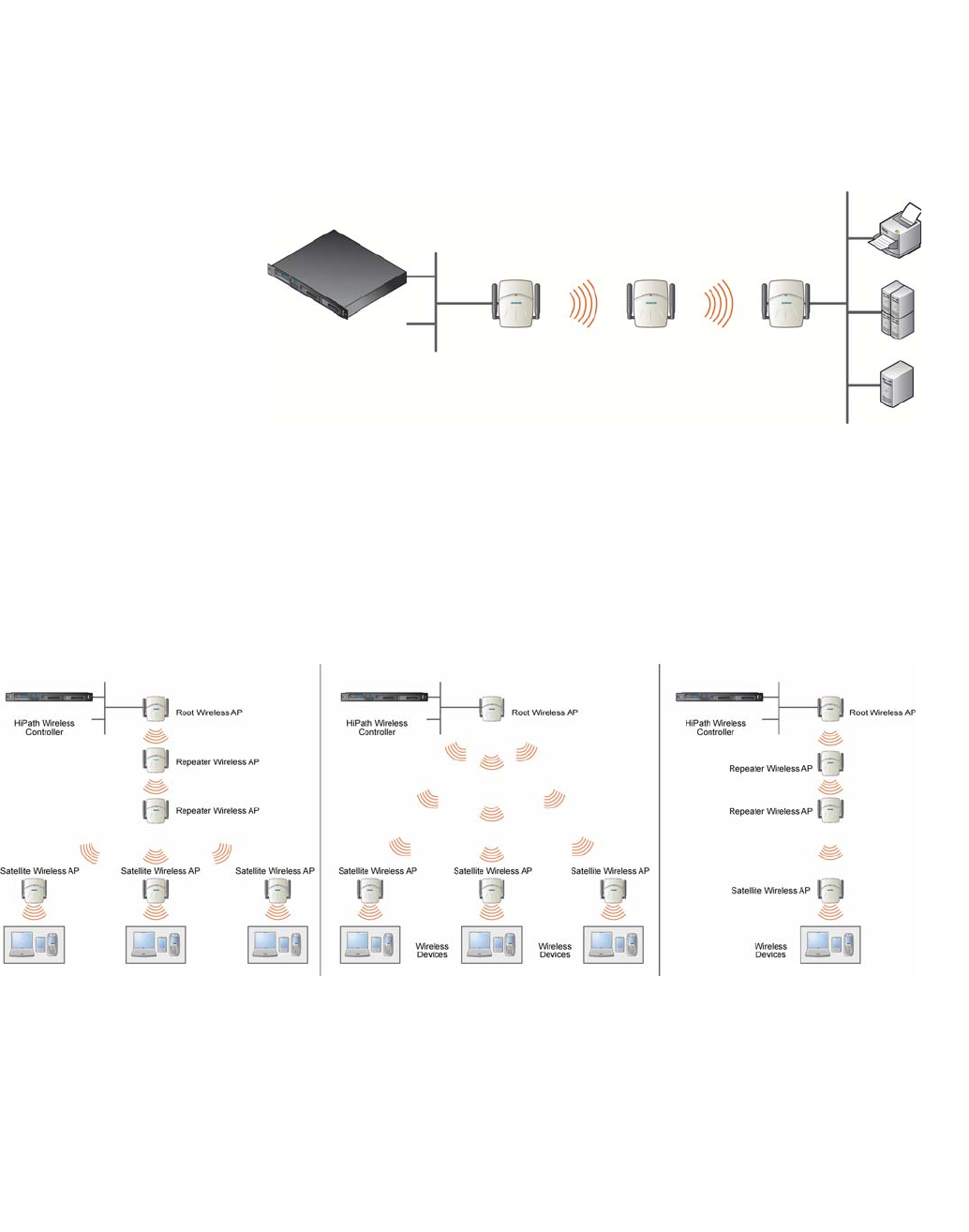 HiPath Wireless Controller

Root Wireless AP

Repeater Wireless AP

Repeater Wireless AP

Satellite Wireless AP

Satellite Wireless AP

Satellite Wireless AP

HiPath Wireless Controller

Root Wireless AP

Satellite Wireless AP

Satellite Wireless AP

Satellite Wireless AP

Wireless Devices

Wireless Devices

HiPath Wireless Controller

Root Wireless AP

Repeater Wireless AP

Repeater Wireless AP

Satellite Wireless AP

Wireless Devices