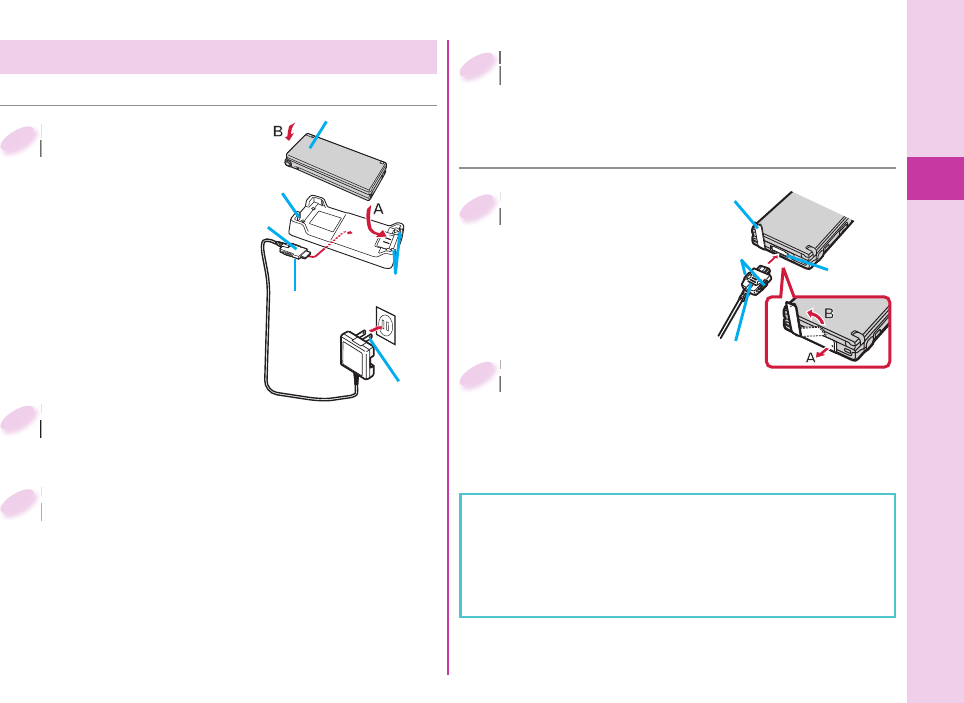 B

A

B

A