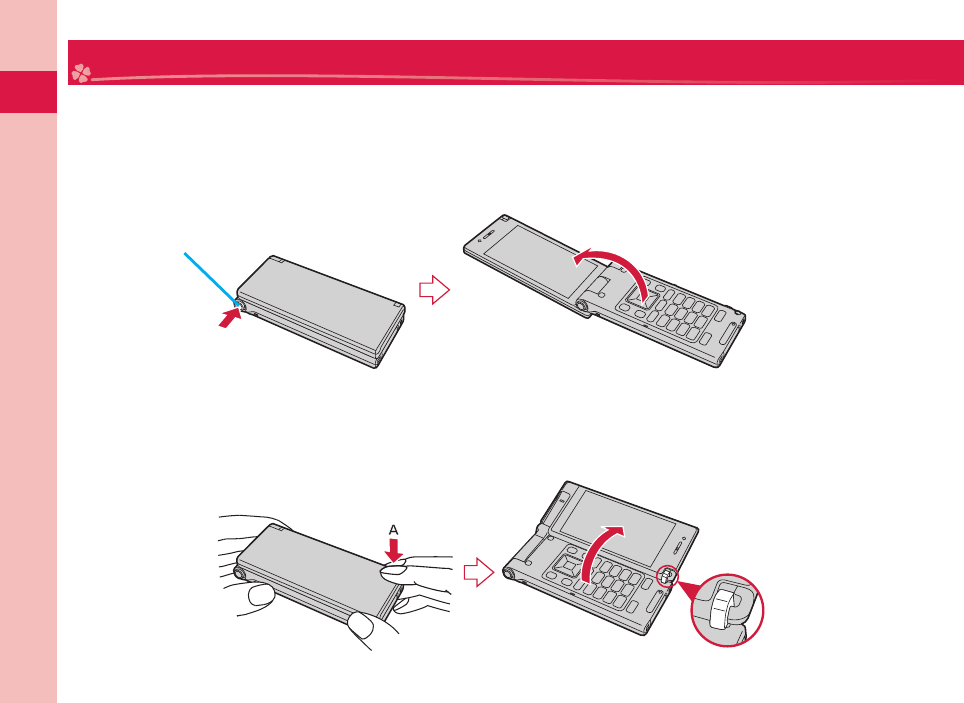 A