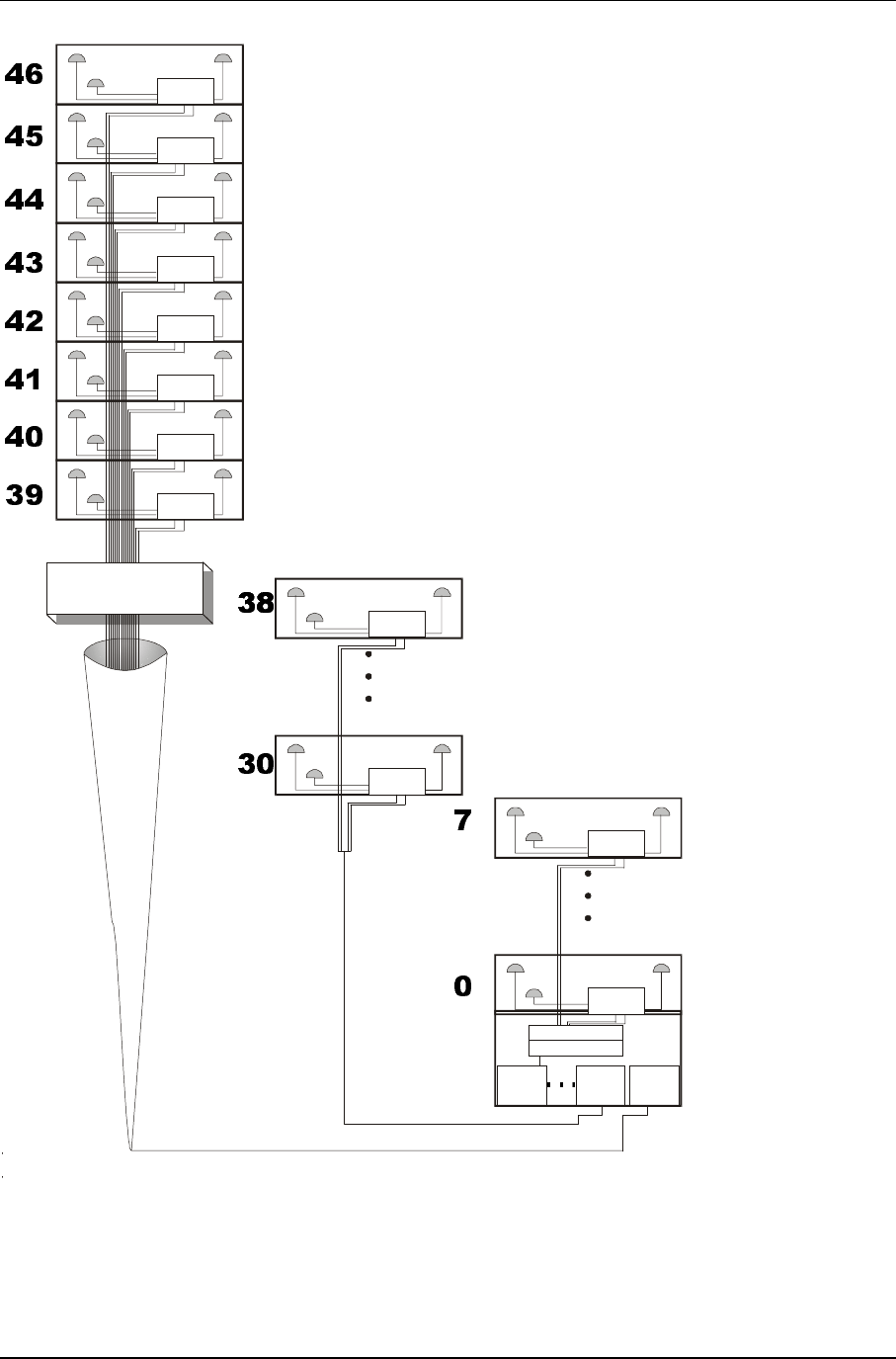 46
45
44
43
42
41
40
39
38
30
7
0