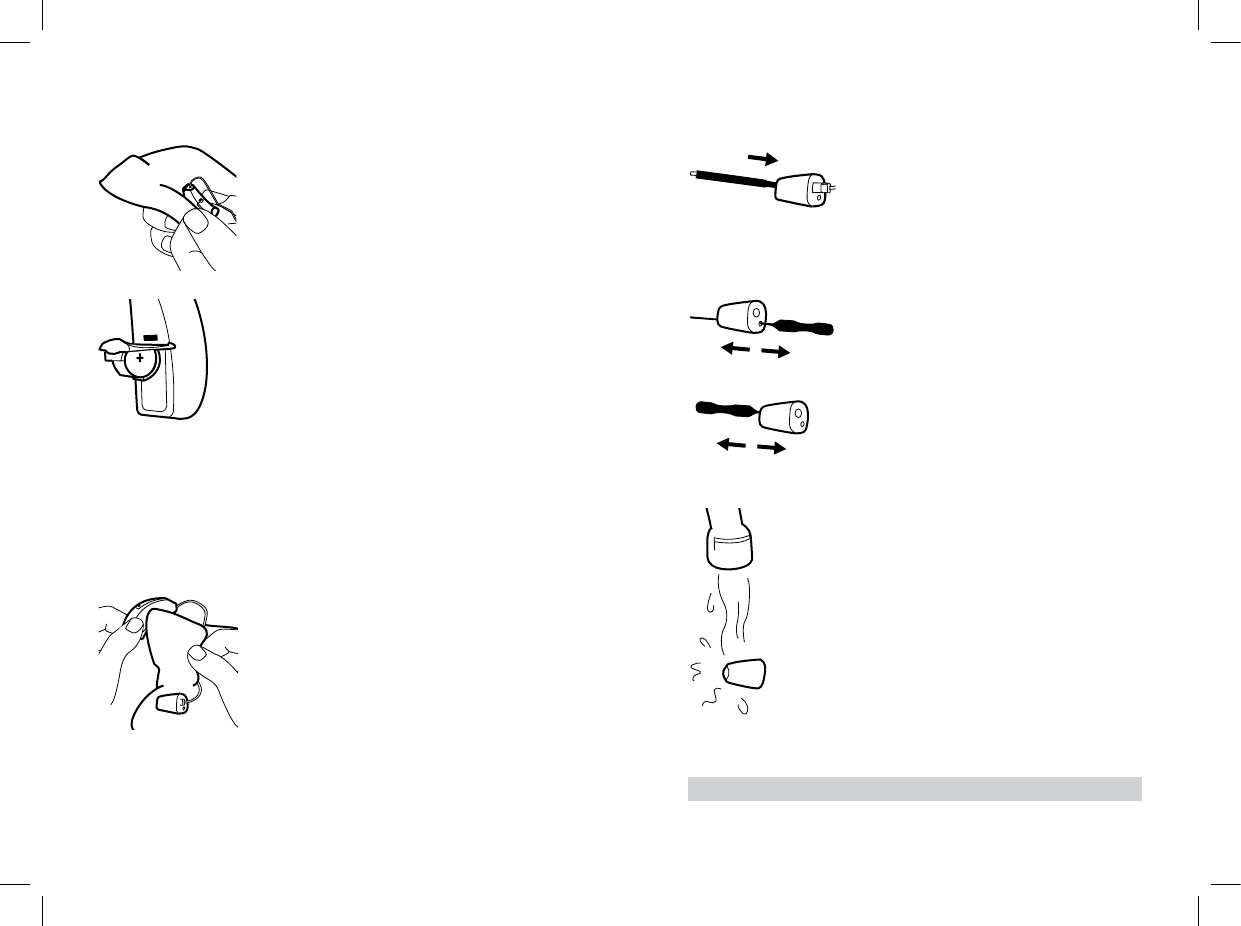 +