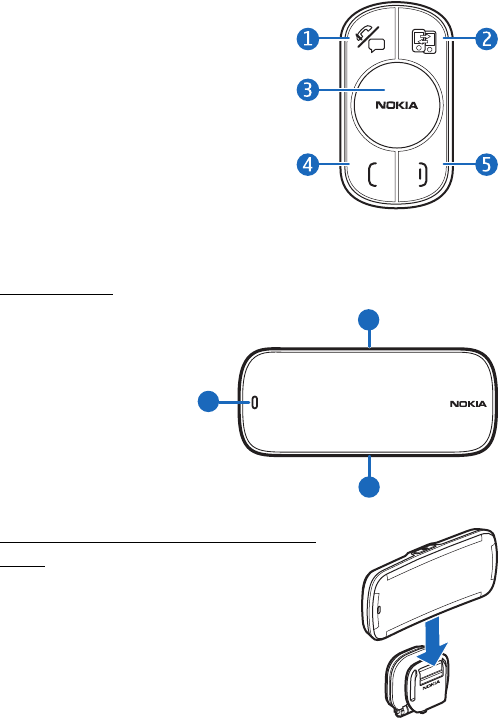 1
2
3
NOKIA
4
5

NOKIA

NOKIA