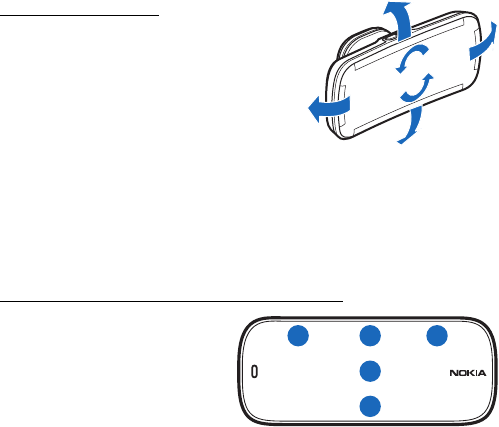 0

NOKIA