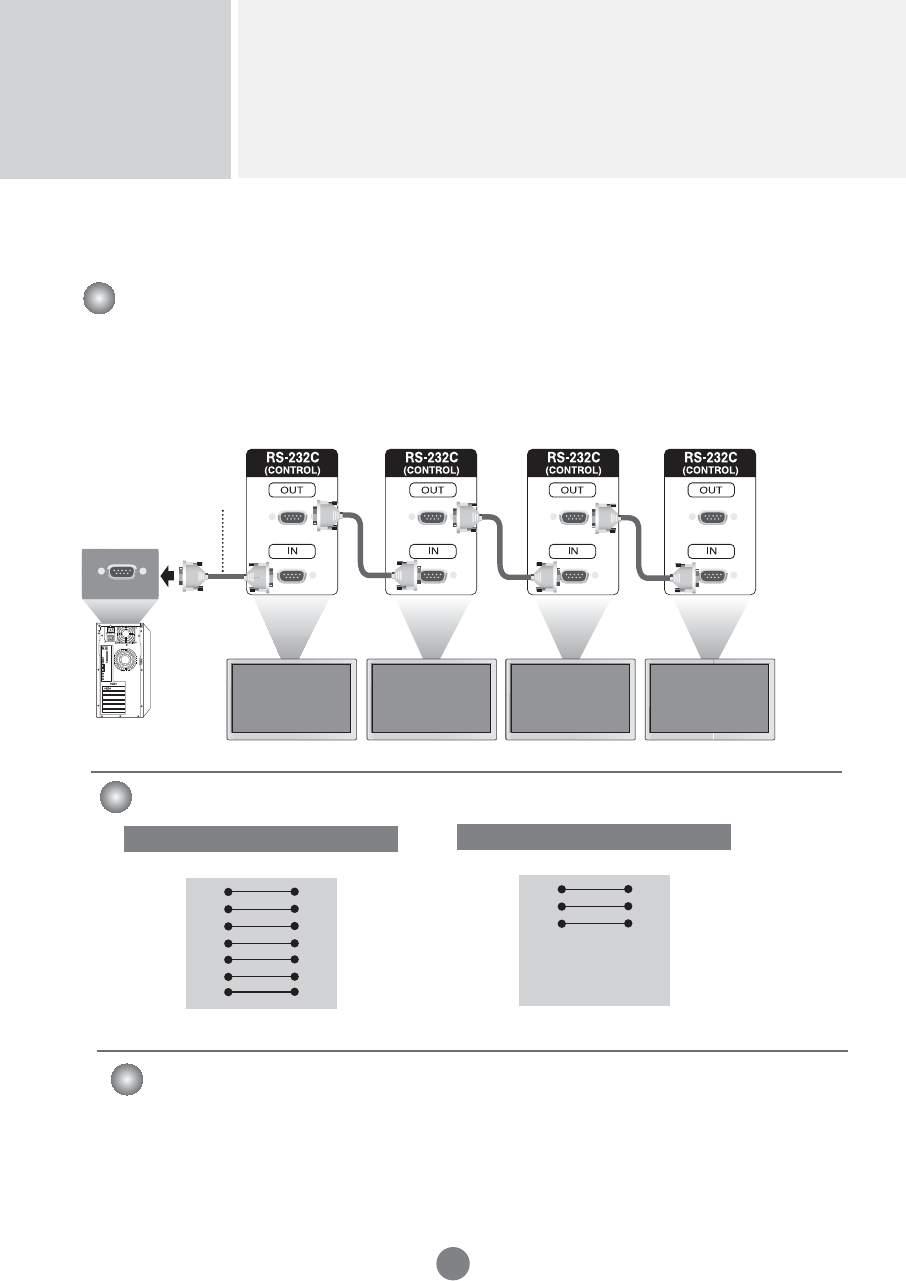 RS-232C
(CONTROL)
OUT
IN

RS-232C
(CONTROL)
OUT
IN

RS-232C
(CONTROL)
OUT
IN

RS-232C
(CONTROL)
OUT
IN