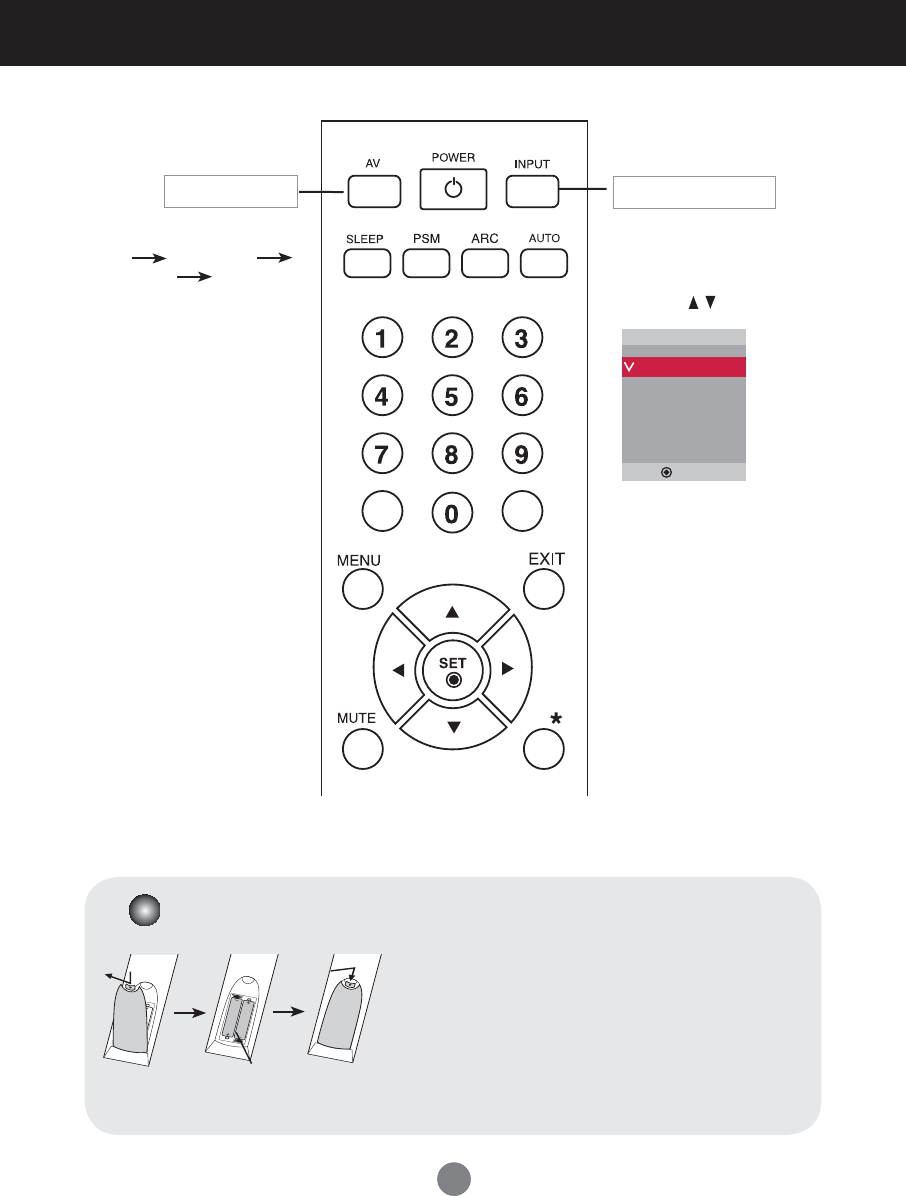 AV

POWER

INPUT

SLEEP

PSM

ARC

AUTO

1

2

3

4

5

6

7

8

9

0

MENU

EXIT

SET

MUTE

*