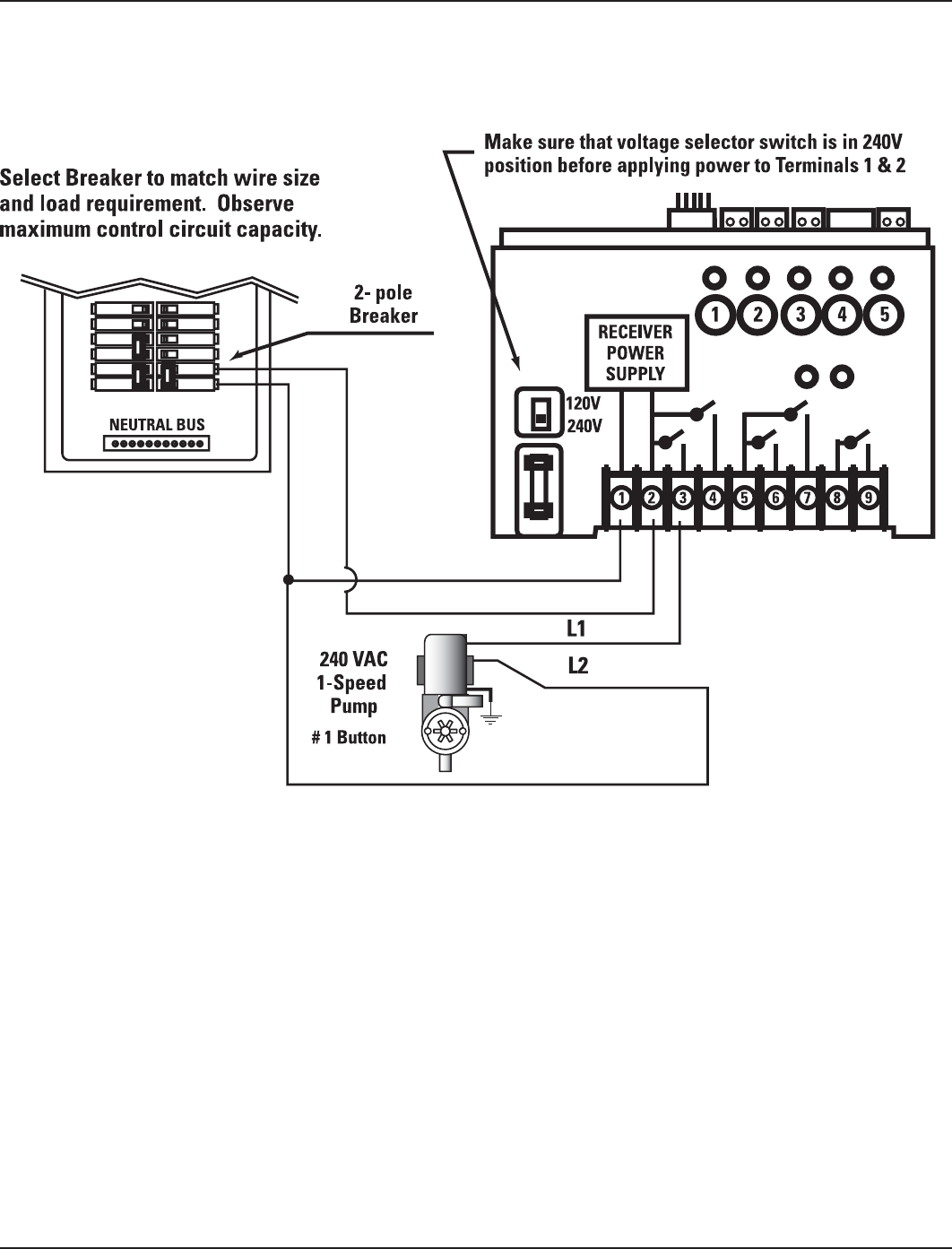 Select Breaker to match wire size and load requirement. Observe maximum control circuit capacity.

Make sure that voltage selector switch is in 240V position before applying power to Terminals 1 & 2

2- pole Breaker

NEUTRAL BUS

1 2 3 4 5

RECEIVER POWER SUPPLY

120V
240V

1 2 3 4 5 6 7 8 9

L1

L2

240 VAC 1-Speed Pump

# 1 Button