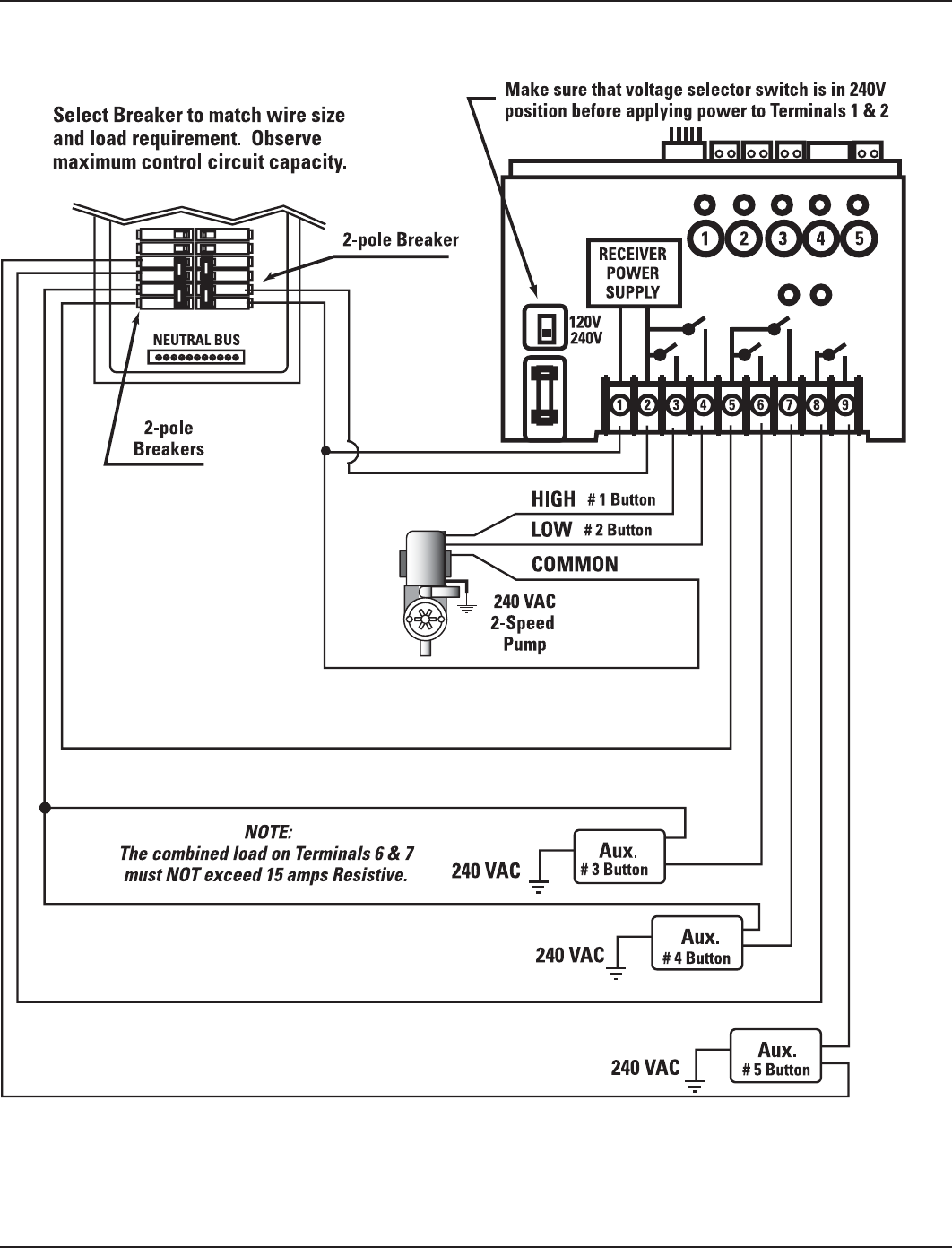 Select Breaker to match wire size and load requirement. Observe maximum control circuit capacity.

Make sure that voltage selector switch is in 240V position before applying power to Terminals 1 & 2

2-pole Breaker

NEUTRAL BUS

2-pole Breakers

1 2 3 4 5

RECEIVER POWER SUPPLY

120V
240V

1 2 3 4 5 6 7 8 9

HIGH # 1 Button
LOW # 2 Button
COMMON

240 VAC
2-Speed
Pump

NOTE:
The combined load on Terminals 6 & 7 must NOT exceed 15 amps Resistive.

240 VAC
Aux.
# 3 Button

240 VAC
Aux.
# 4 Button

240 VAC
Aux.
# 5 Button