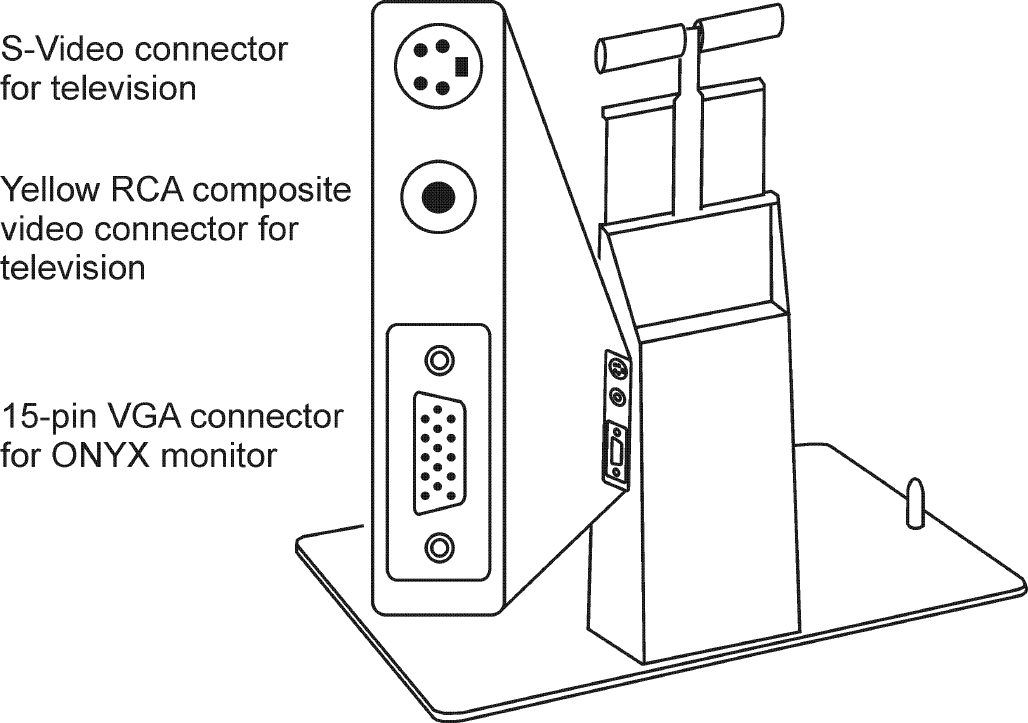 S-Video connector for television

Yellow RCA composite video connector for television

15-pin VGA connector for ONYX monitor