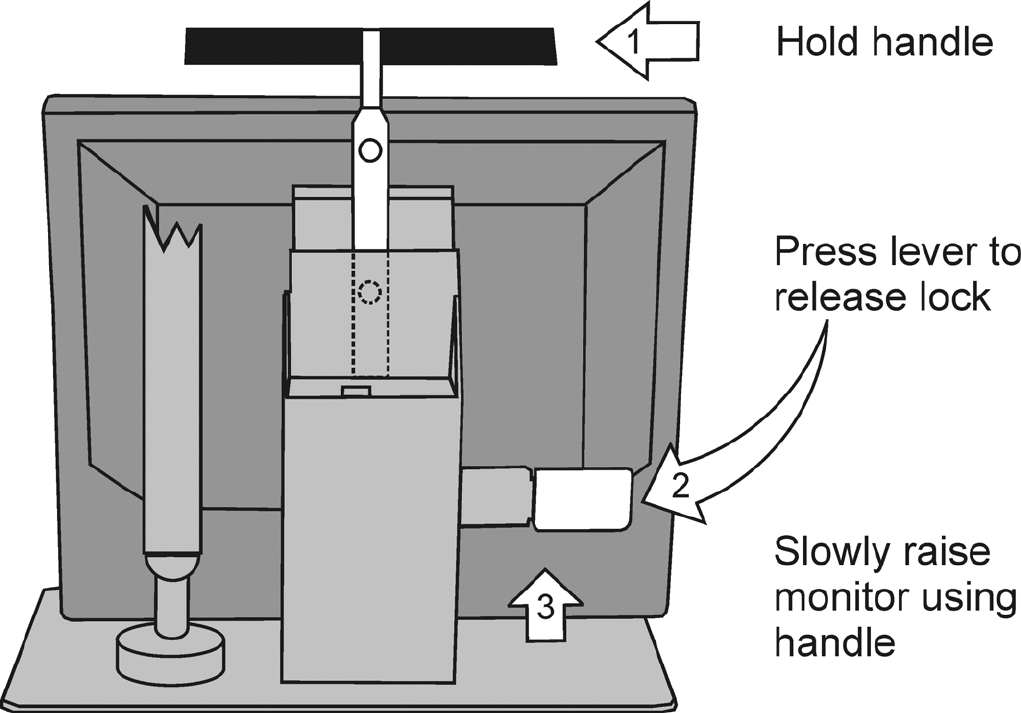 1

Hold handle

Press lever to release lock

2

Slowly raise monitor using handle

3