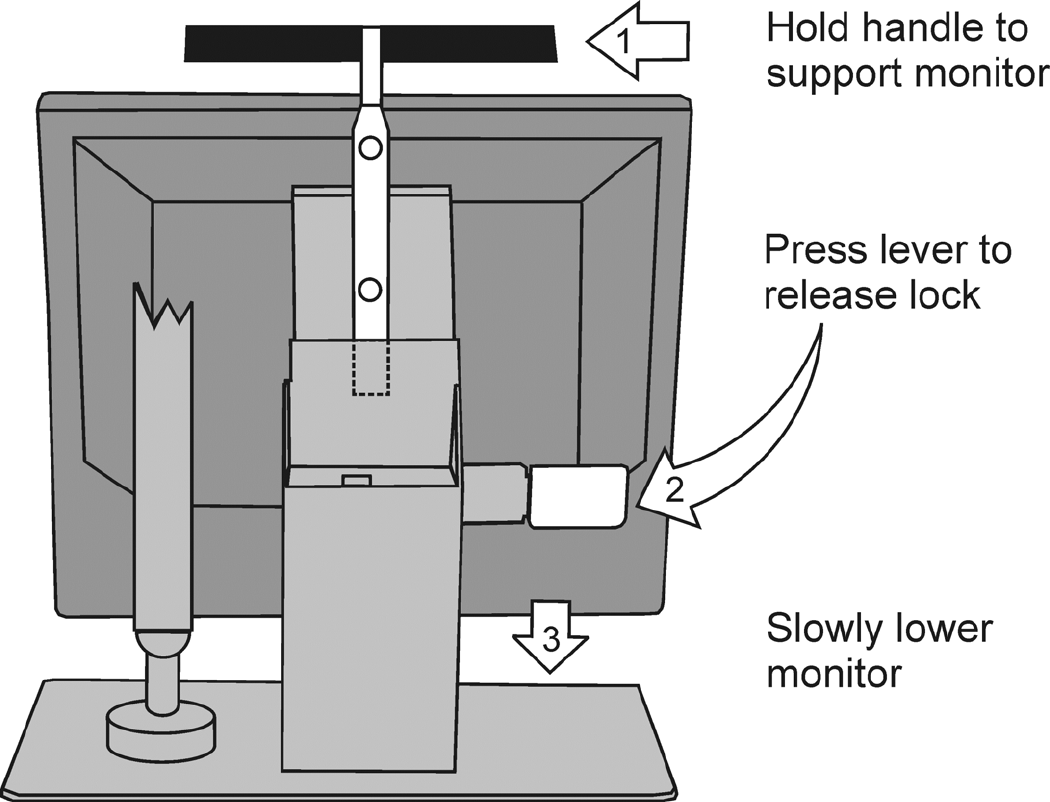 1
Hold handle to support monitor

Press lever to release lock

2

3

Slowly lower monitor