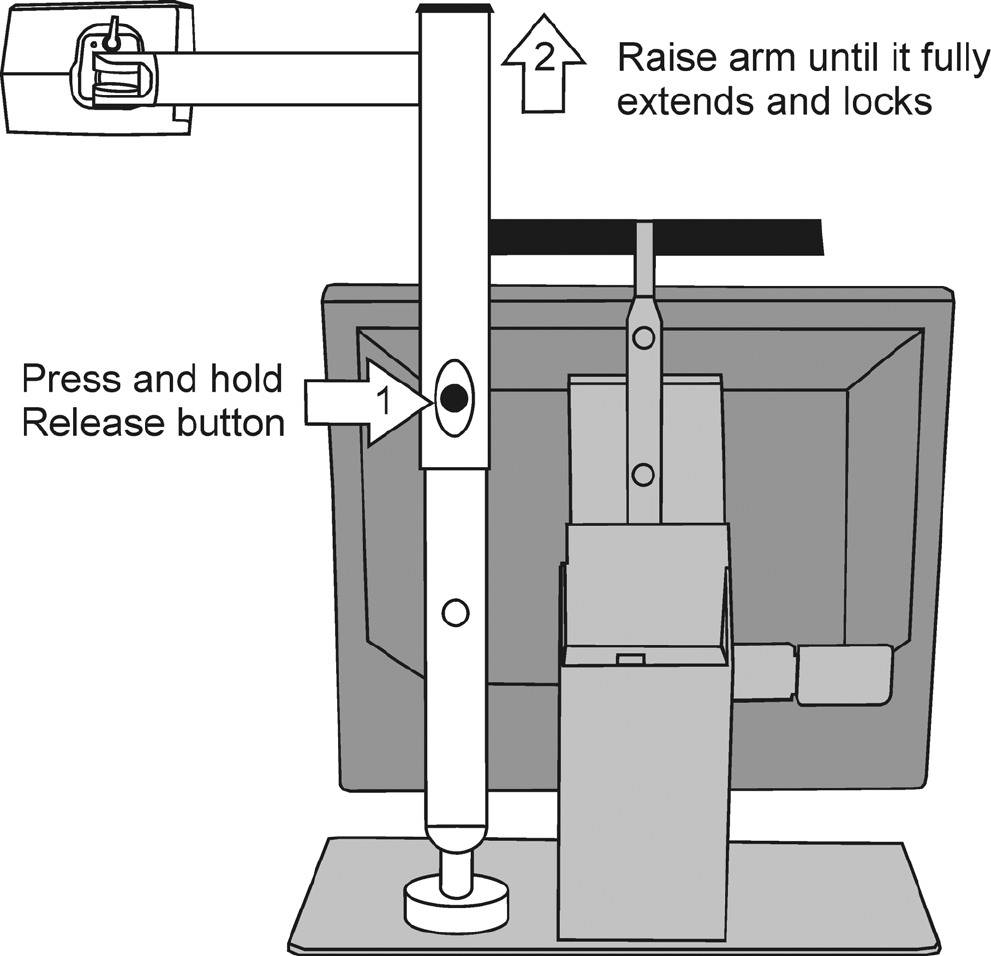 2

Raise arm until it fully extends and locks

Press and hold Release button

1