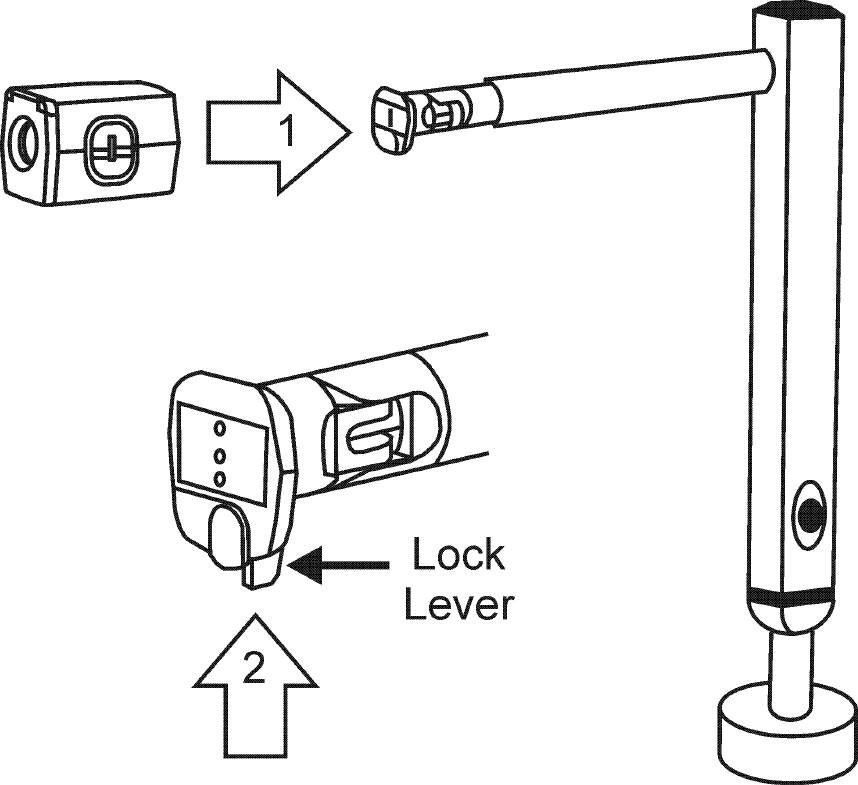 1

Lock
Lever

2