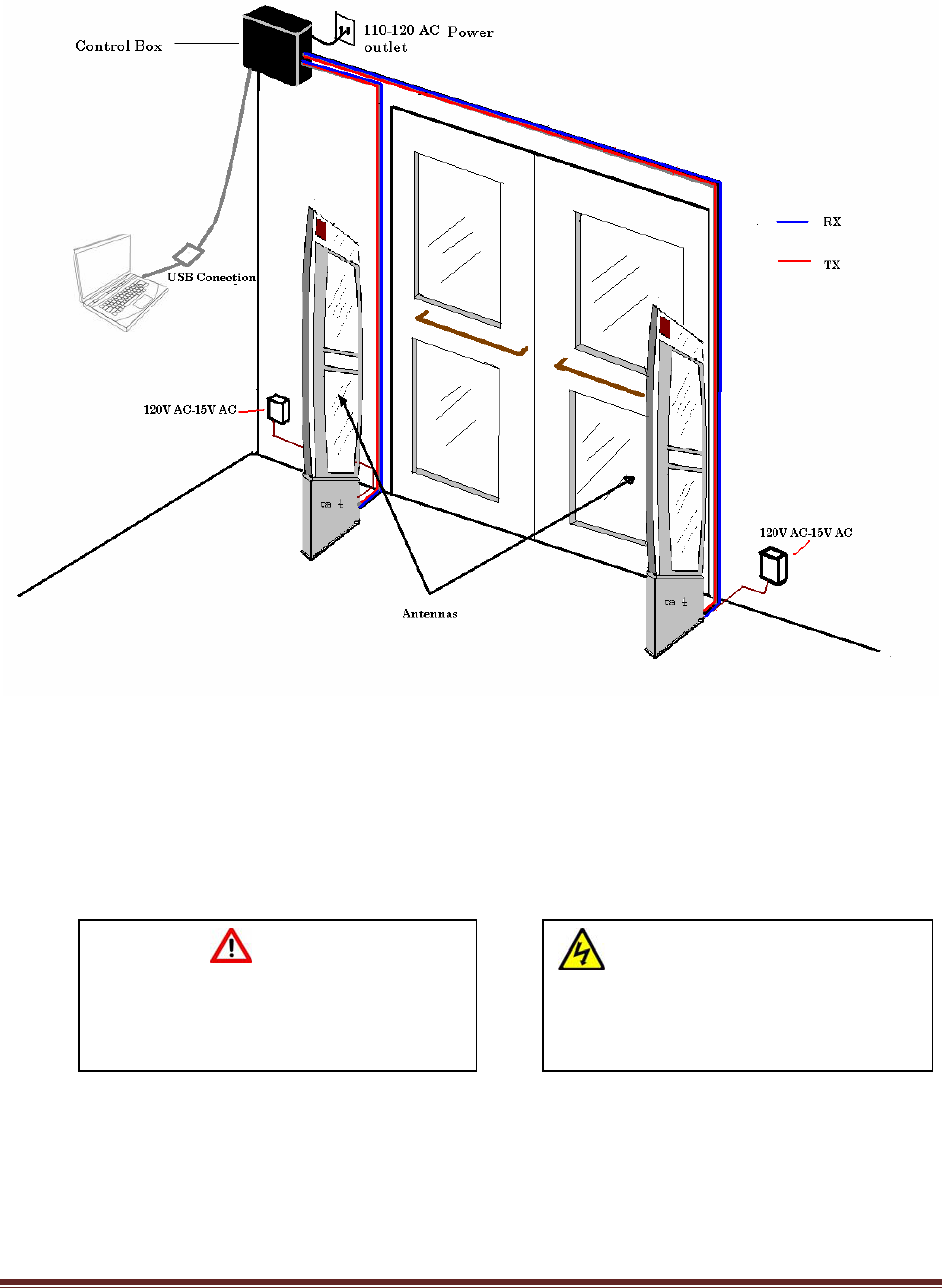 Control Box

110-120 AC Power outlet

RX

TX

USB Conection

120V AC-15V AC

120V AC-15V AC

Antennas