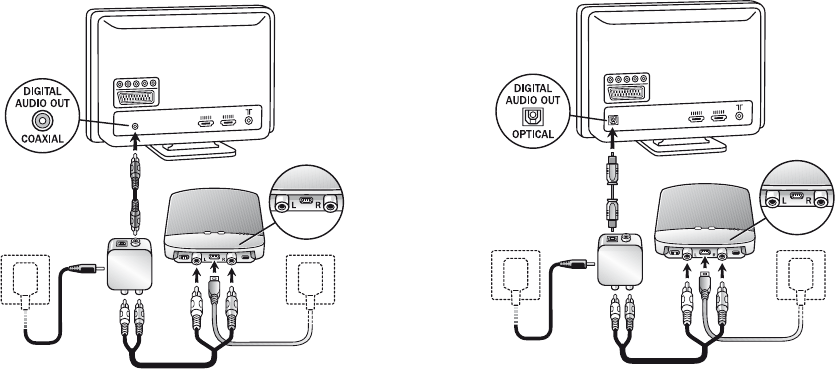 DIGITAL
AUDIO OUT
COAXIAL

L R

DIGITAL
AUDIO OUT
OPTICAL

L R