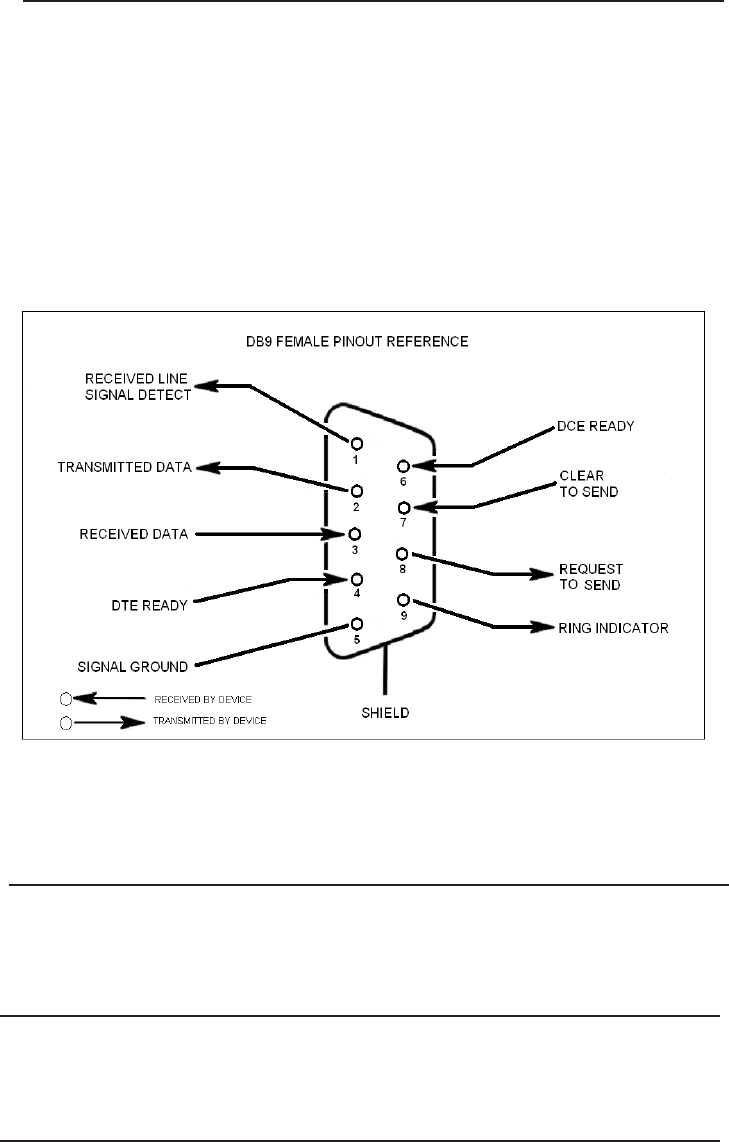 DB9 FEMALE PINOUT REFERENCE

RECEIVED LINE SIGNAL DETECT

TRANSMITTED DATA

RECEIVED DATA

DTE READY

SIGNAL GROUND

1

2

3

4

5

6

7

8

9

DCE READY

CLEAR TO SEND

REQUEST TO SEND

RING INDICATOR

SHIELD

RECEIVED BY DEVICE

TRANSMITTED BY DEVICE