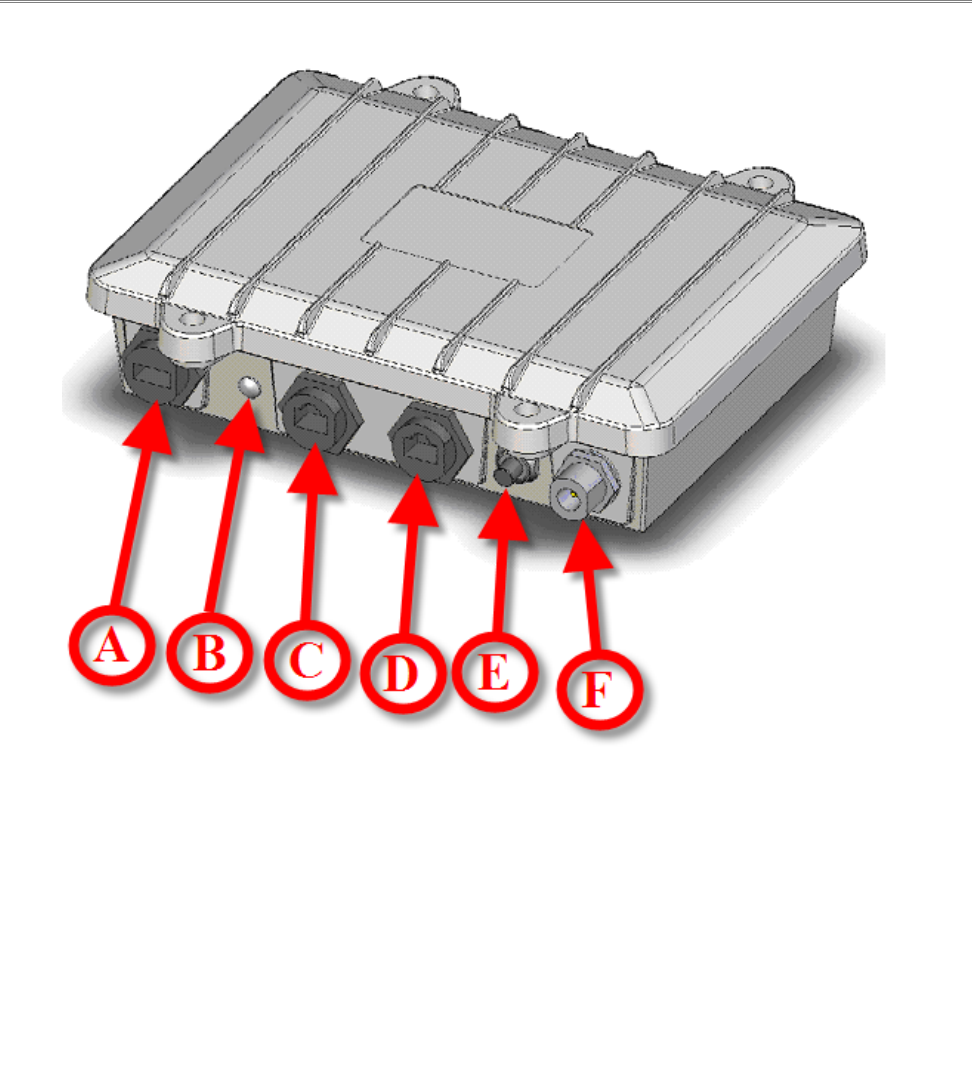 A
B
C
D
E
F