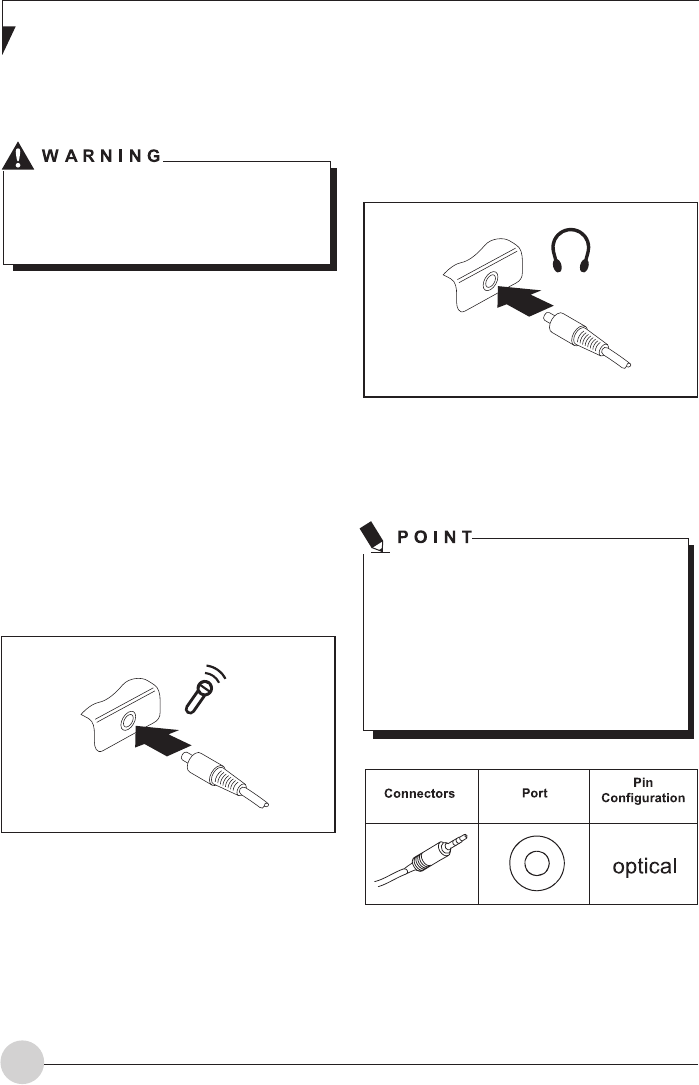 WARNING

POINT

| Connectors | Port | Pin Configuration |
|---|---|---|
| | | optical |