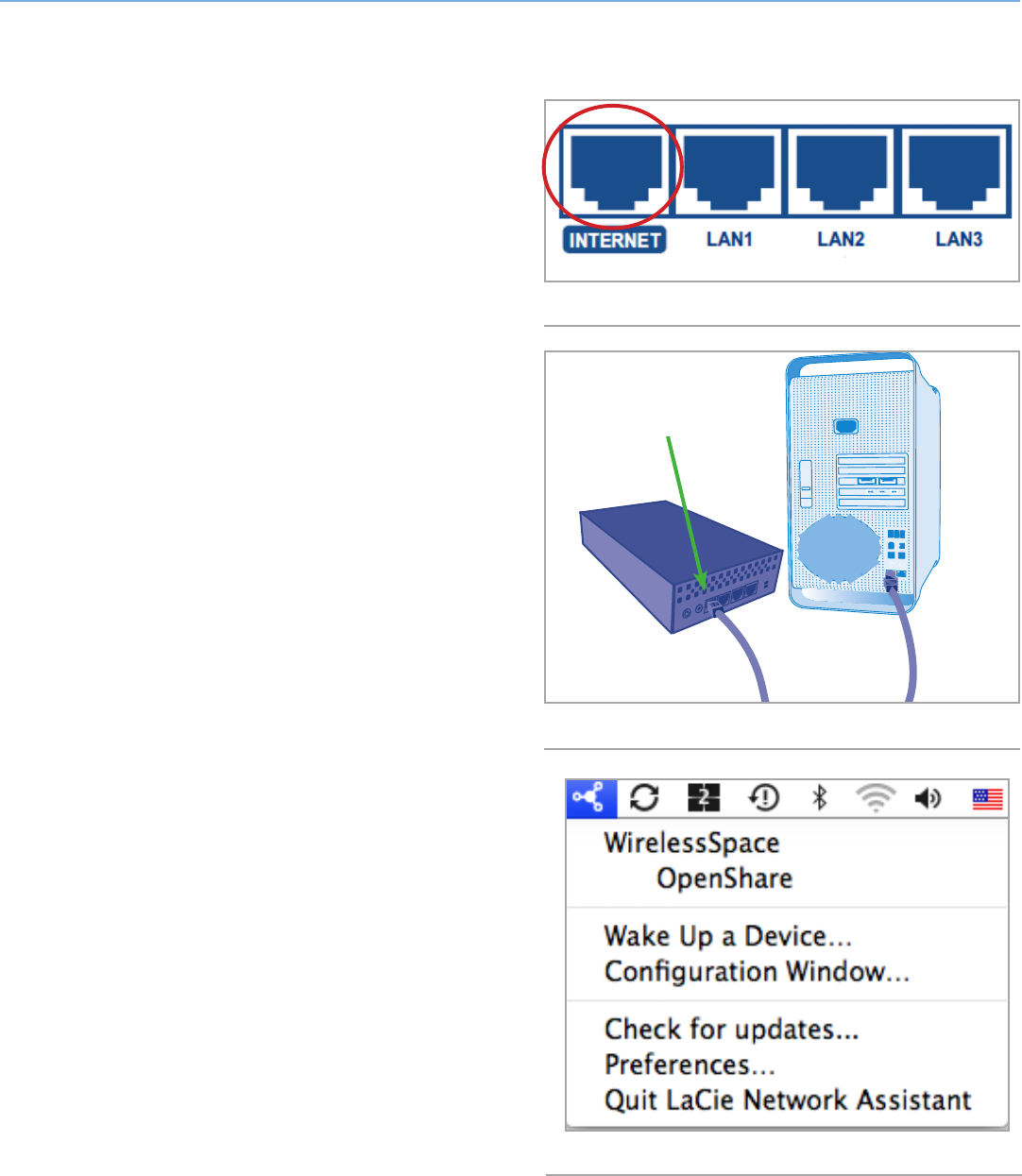 INTERNET LAN1 LAN2 LAN3

WirelessSpace
OpenShare

Wake Up a Device...
Configuration Window...

Check for updates...
Preferences...
Quit LaCie Network Assistant