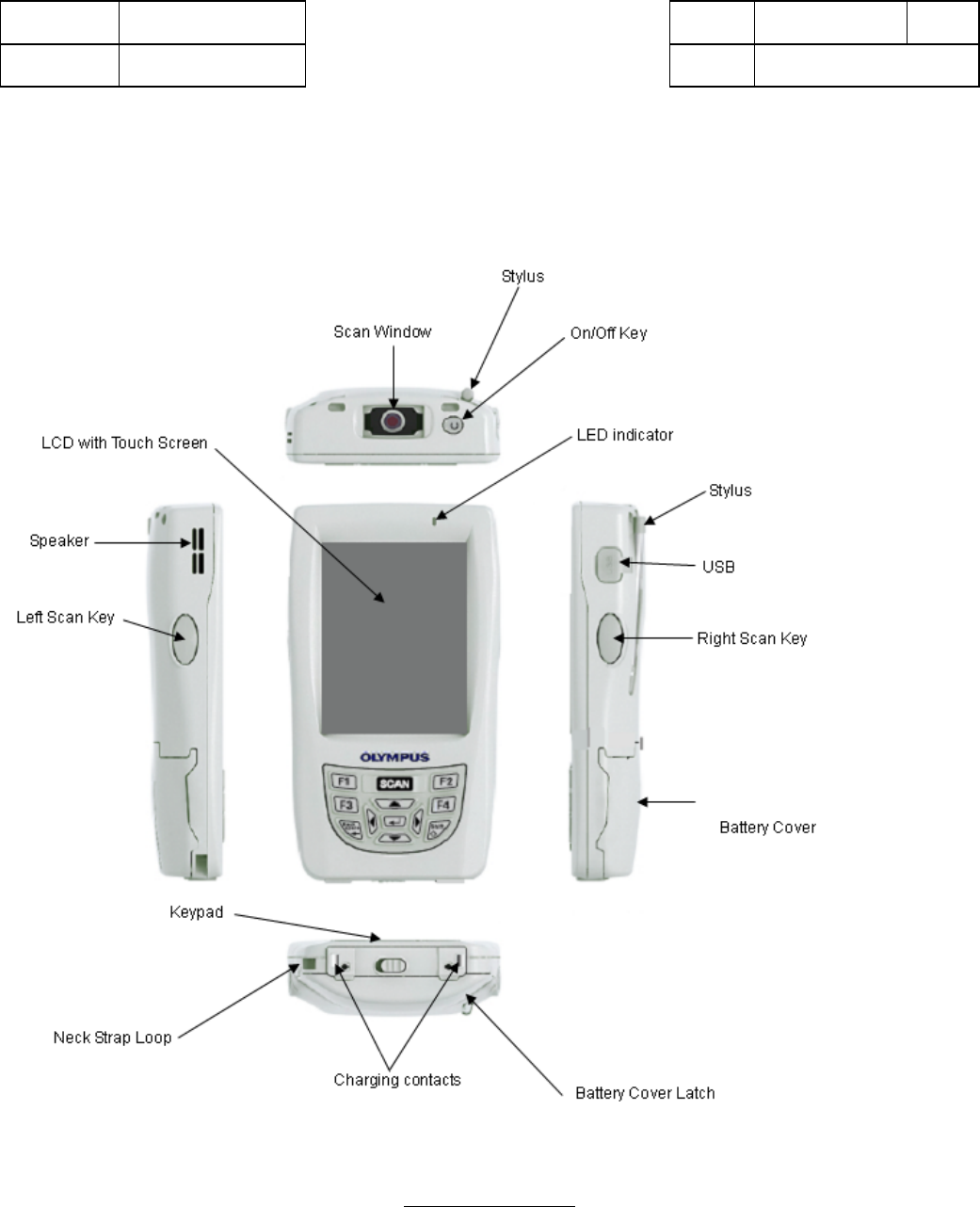 Stylus

Scan Window

On/Off Key

LCD with Touch Screen

LED indicator

Stylus

Speaker

USB

Left Scan Key

Right Scan Key

OLYMPUS

F1 SCAN F2

F3 F4

Battery Cover

Keypad

Neck Strap Loop

Charging contacts

Battery Cover Latch