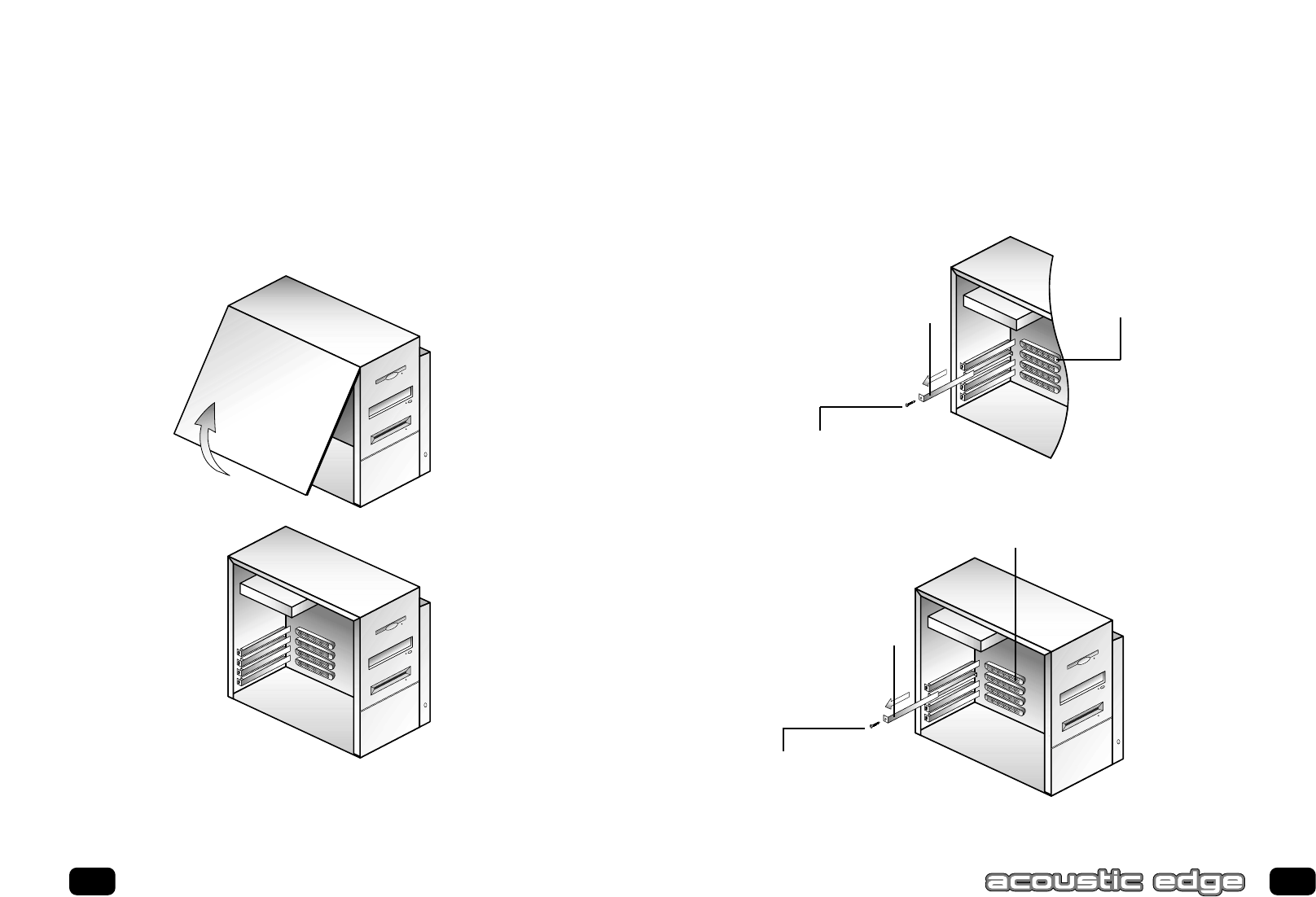 acoustic edge