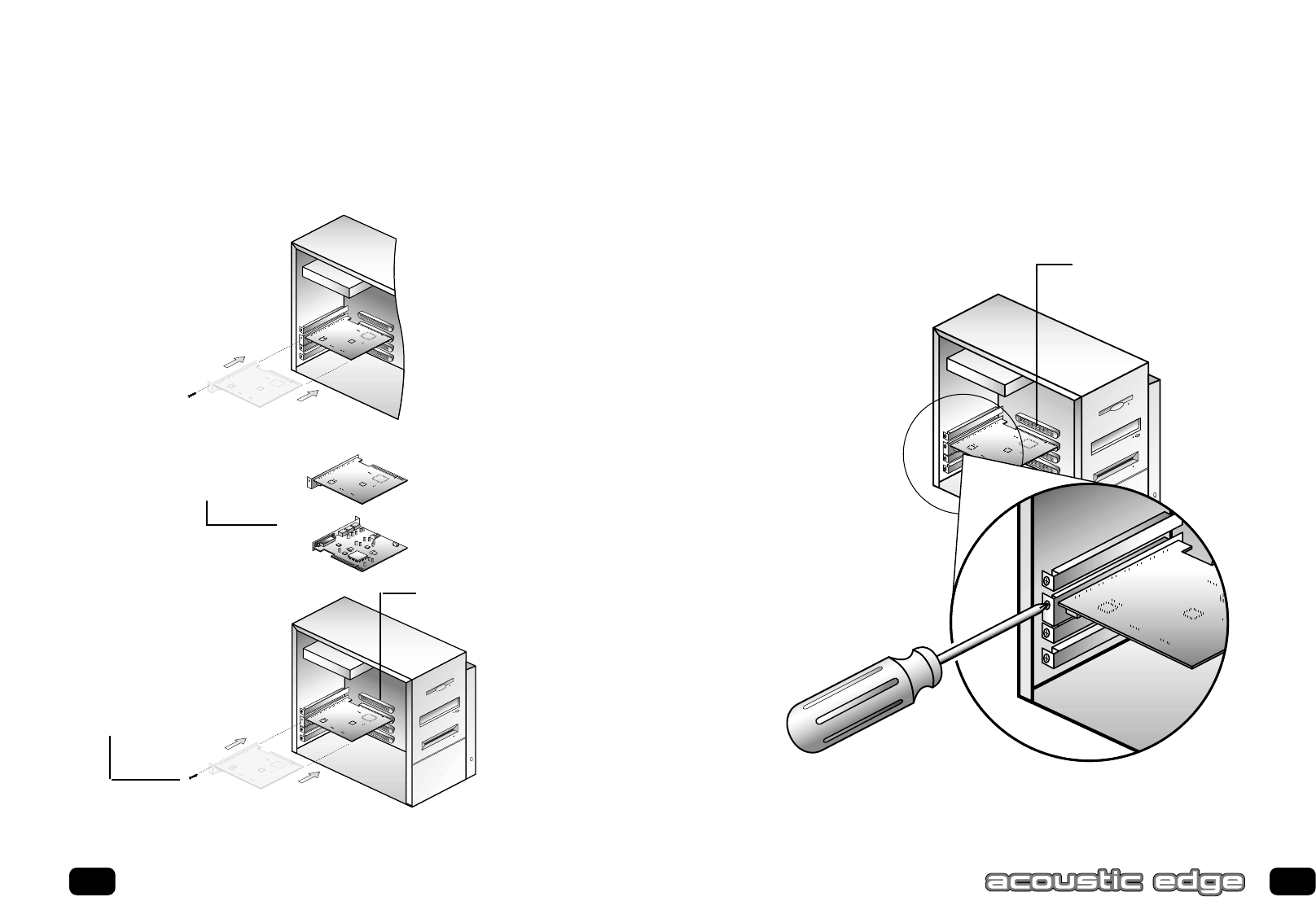 acoustic edge