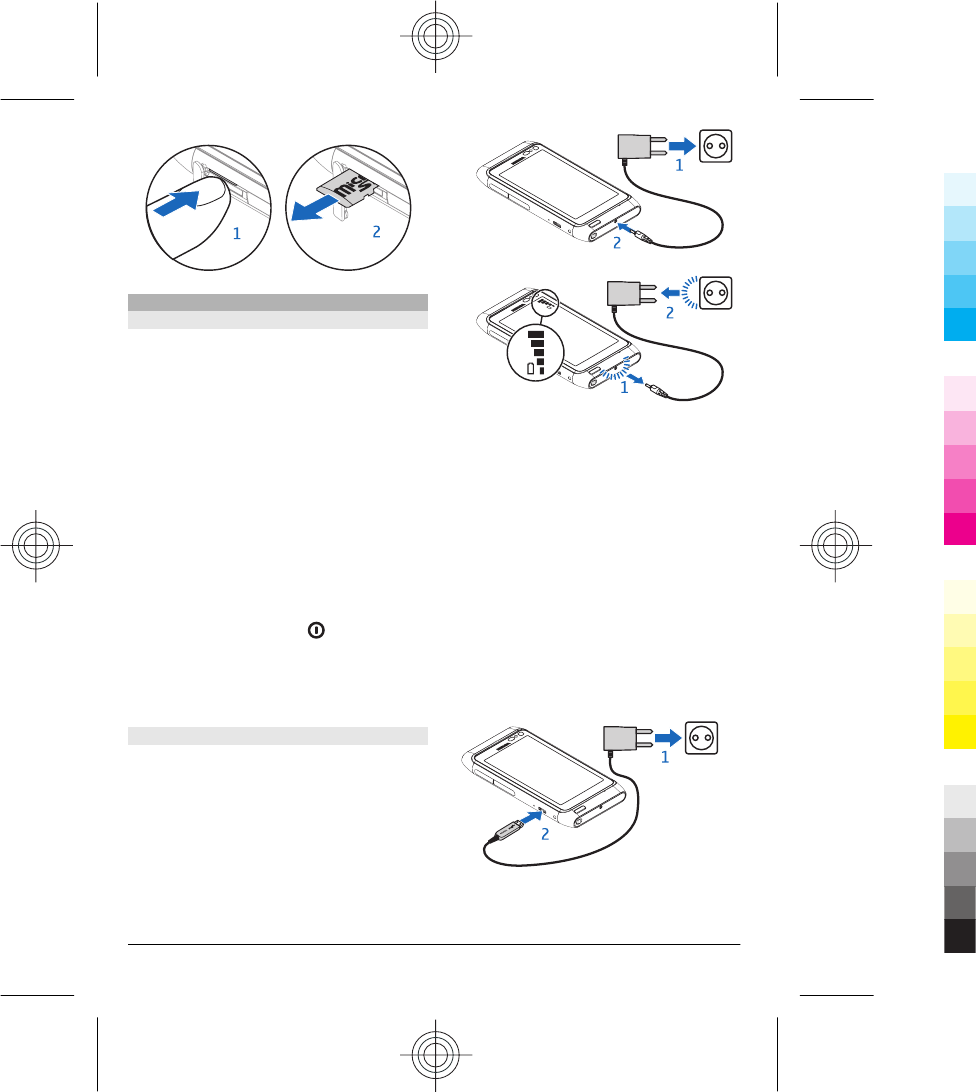 1

2

1

2

2

1

1

2