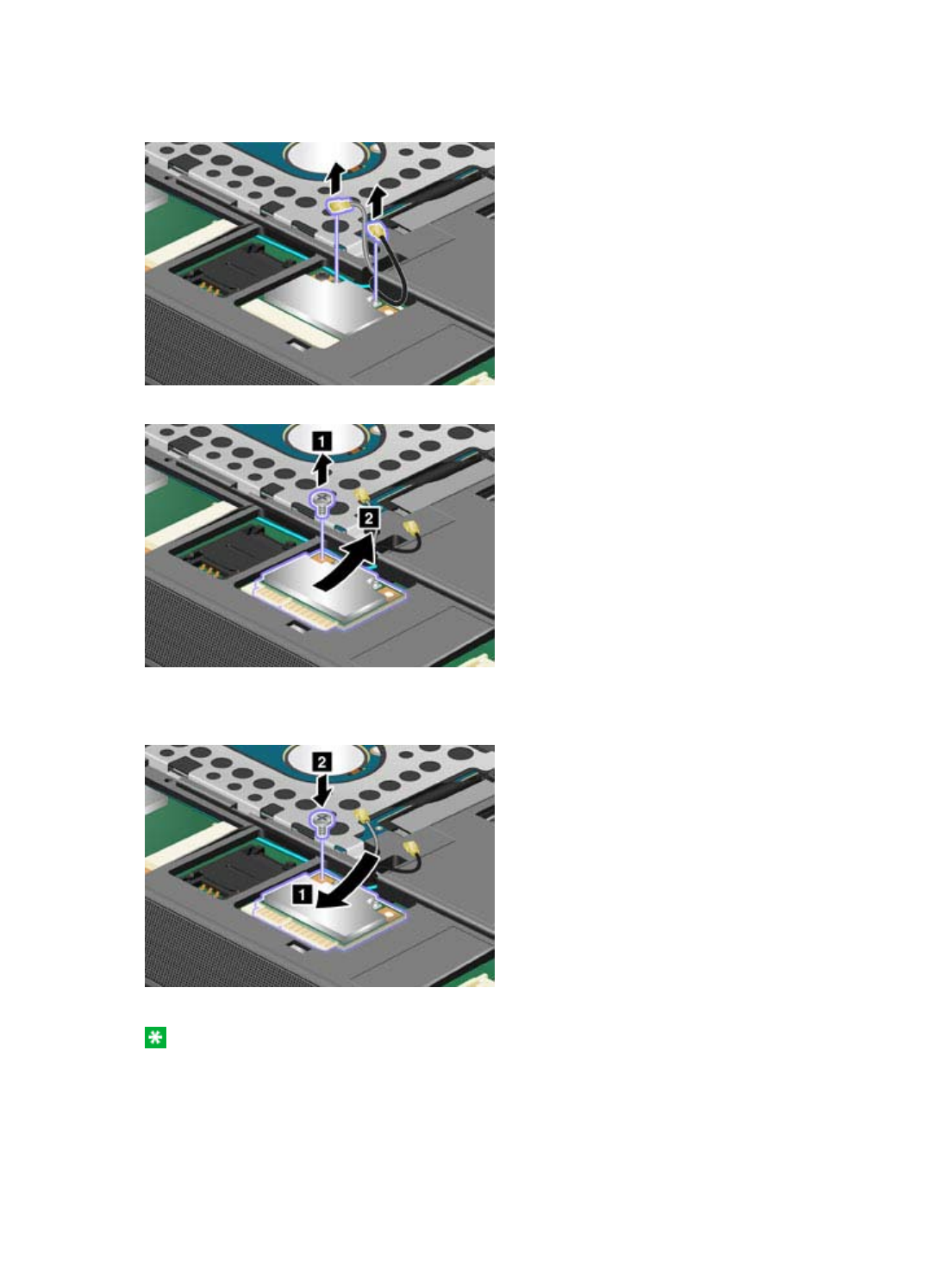 1

2

2

1