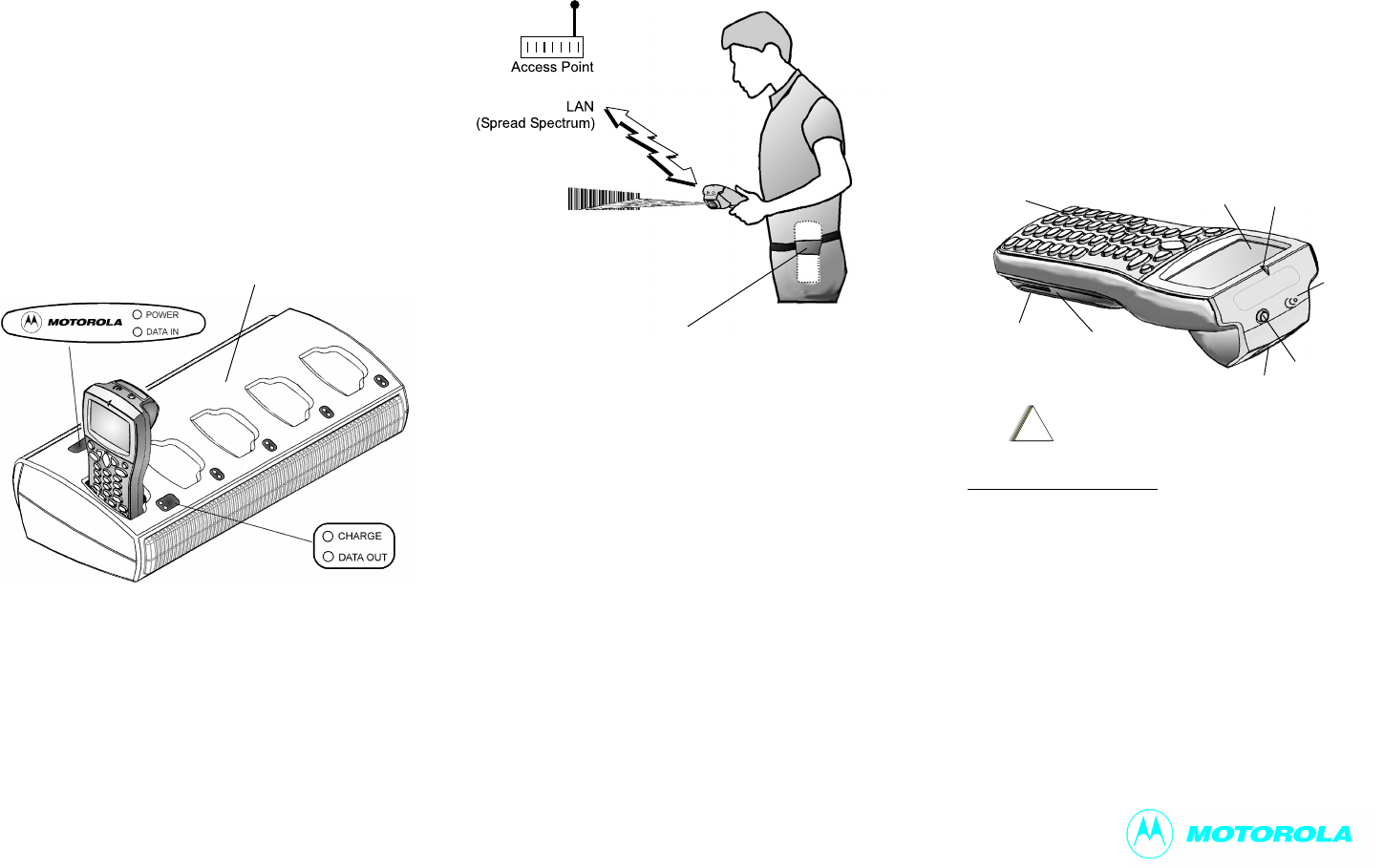 MOTOROLA
POWER
DATA IN

CHARGE
DATA OUT

Access Point

LAN
(Spread Spectrum)

MOTOROLA