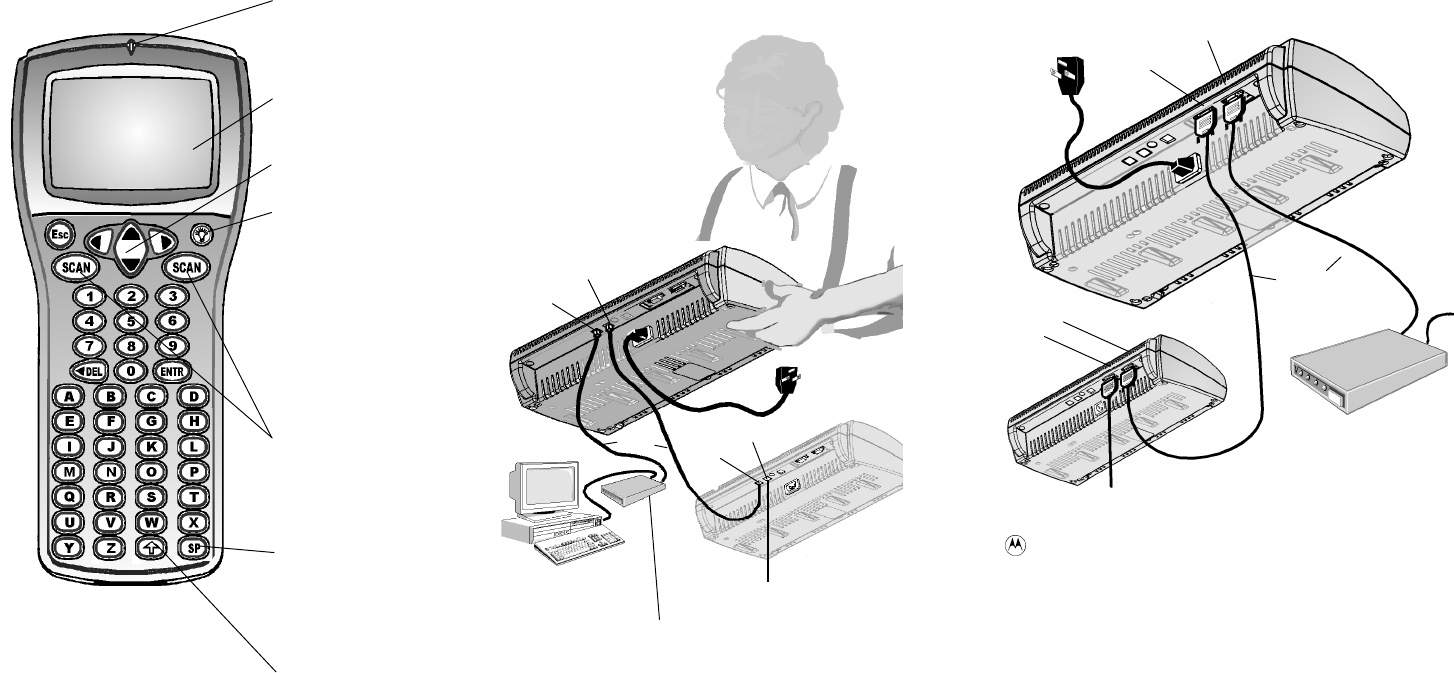 Esc

SCAN

SCAN

1 2 3

4 5 6

7 8 9

DEL 0 ENTR

A B C D

E F G H

I J K L

M N O P

Q R S T

U V W X

Y Z SP