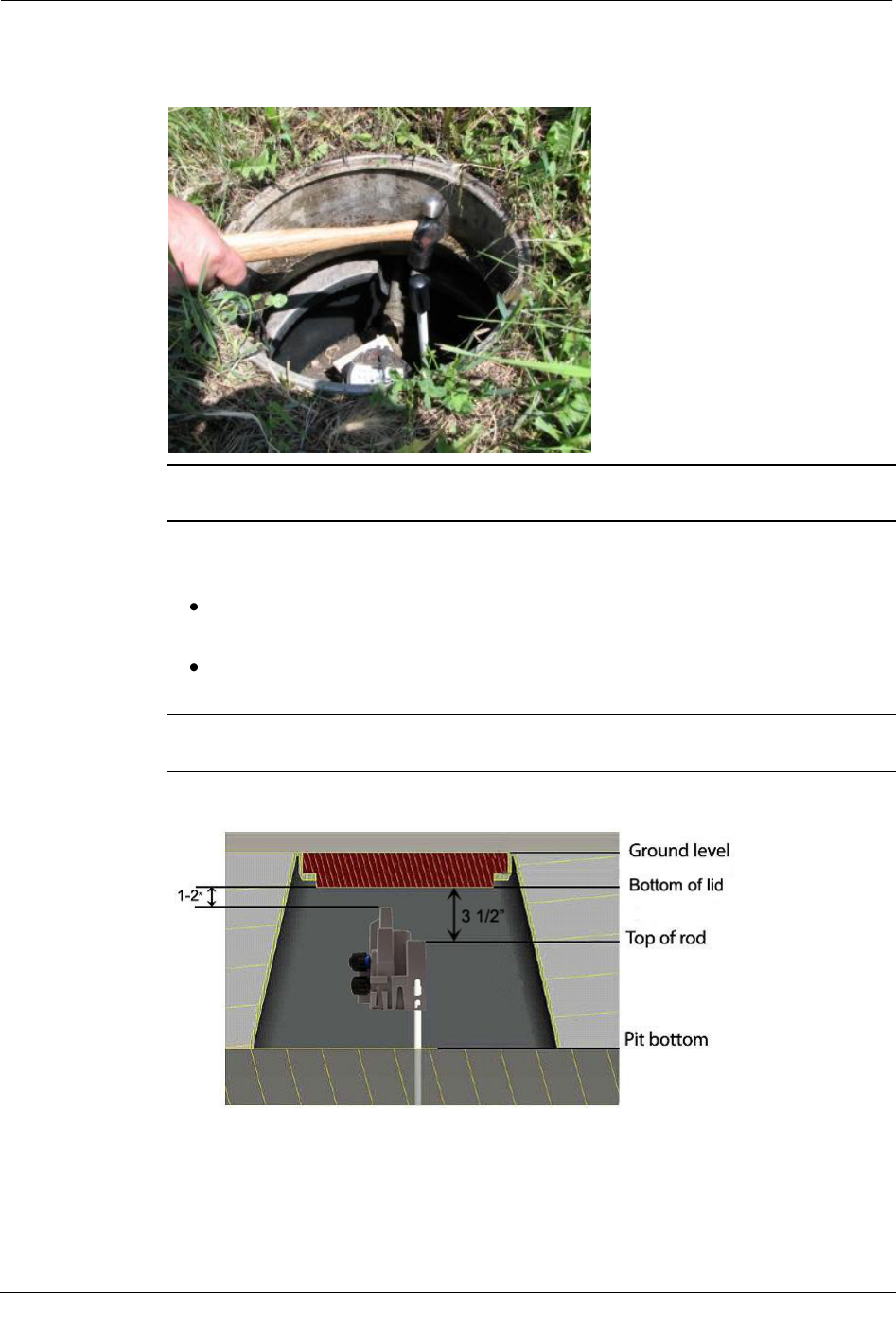 Ground level

Bottom of lid

1-2"

3 1/2"

Top of rod

Pit bottom