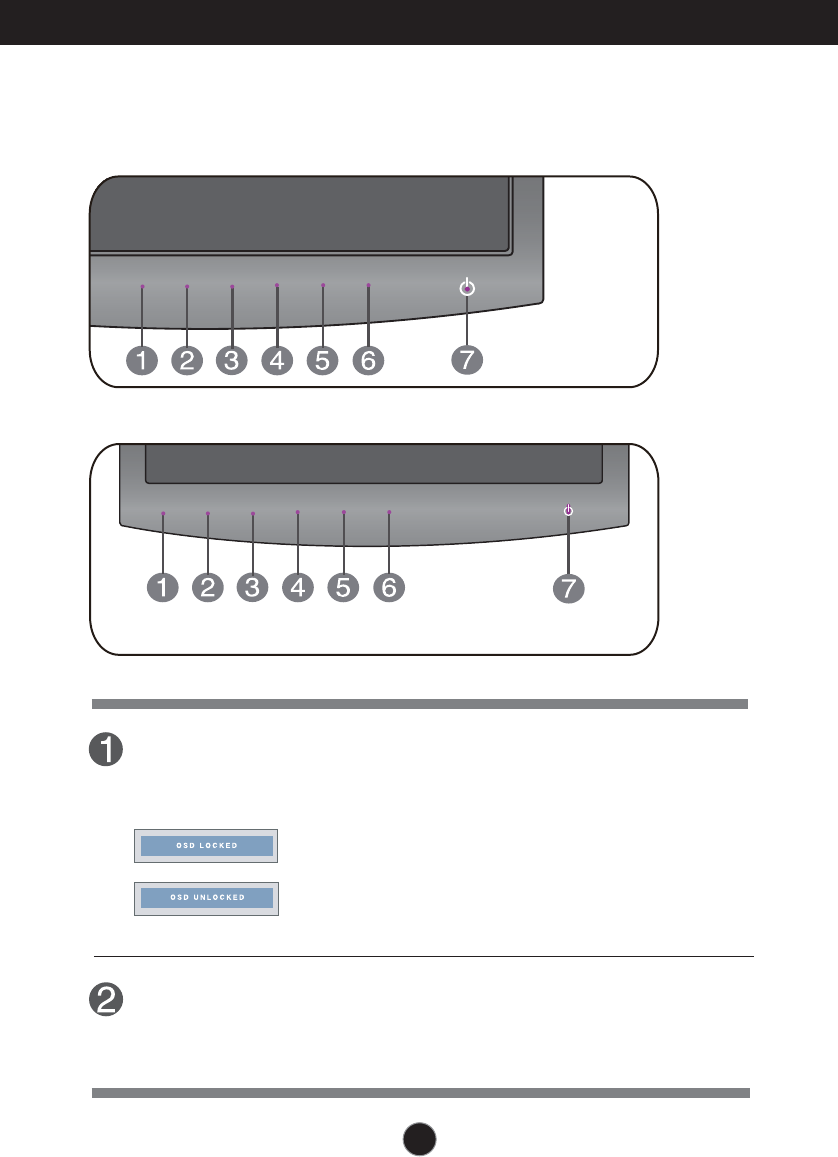 1 2 3 4 5 6 7

1 2 3 4 5 6 7

1

OSD LOCKED

OSD UNLOCKED

2