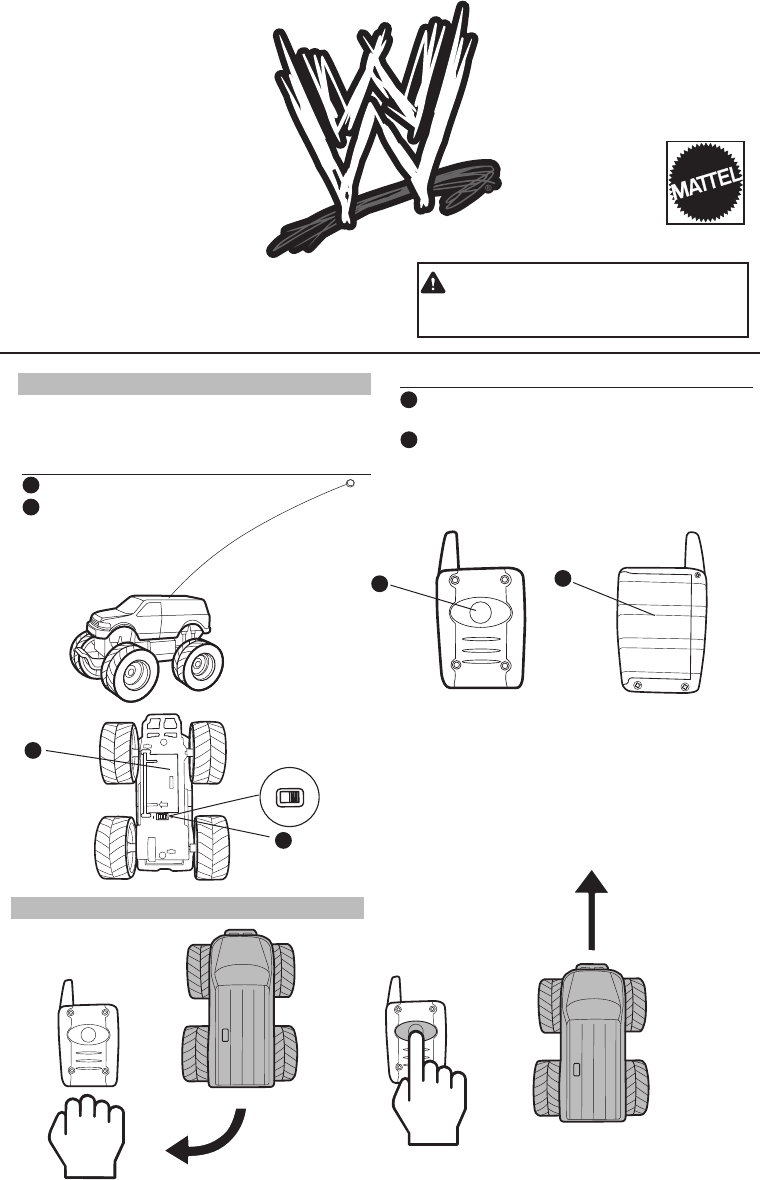 MATTEL