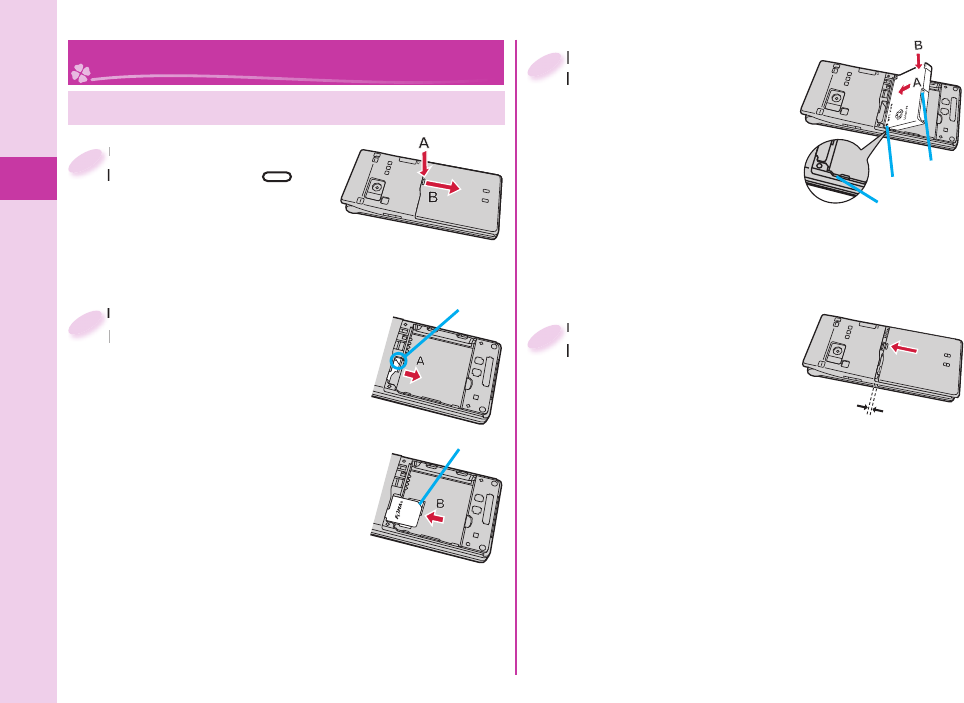 A
B

A

B

B
A